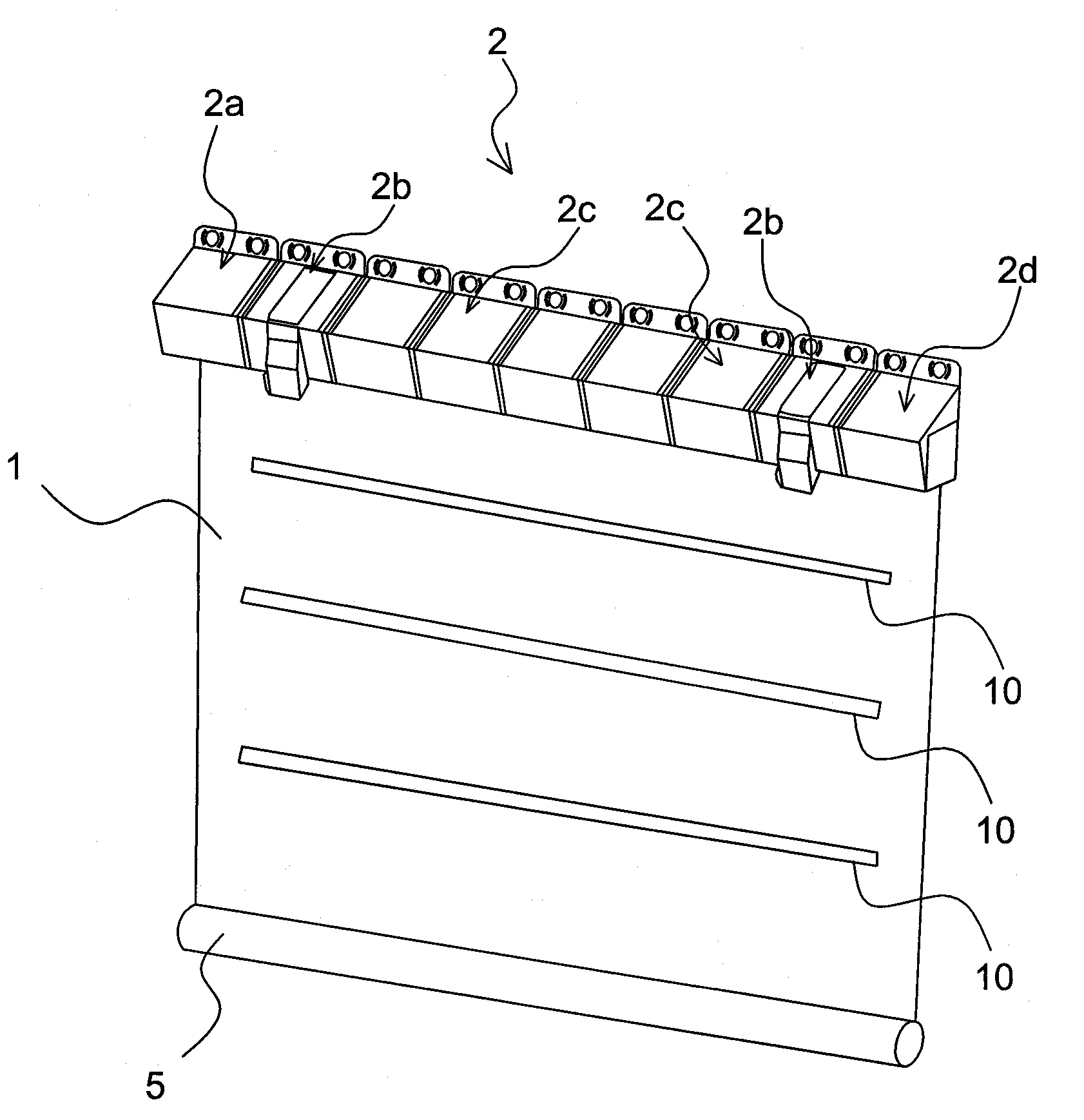 2
2a
2b
2c
2c
2b
2d
1
10
10
10
5