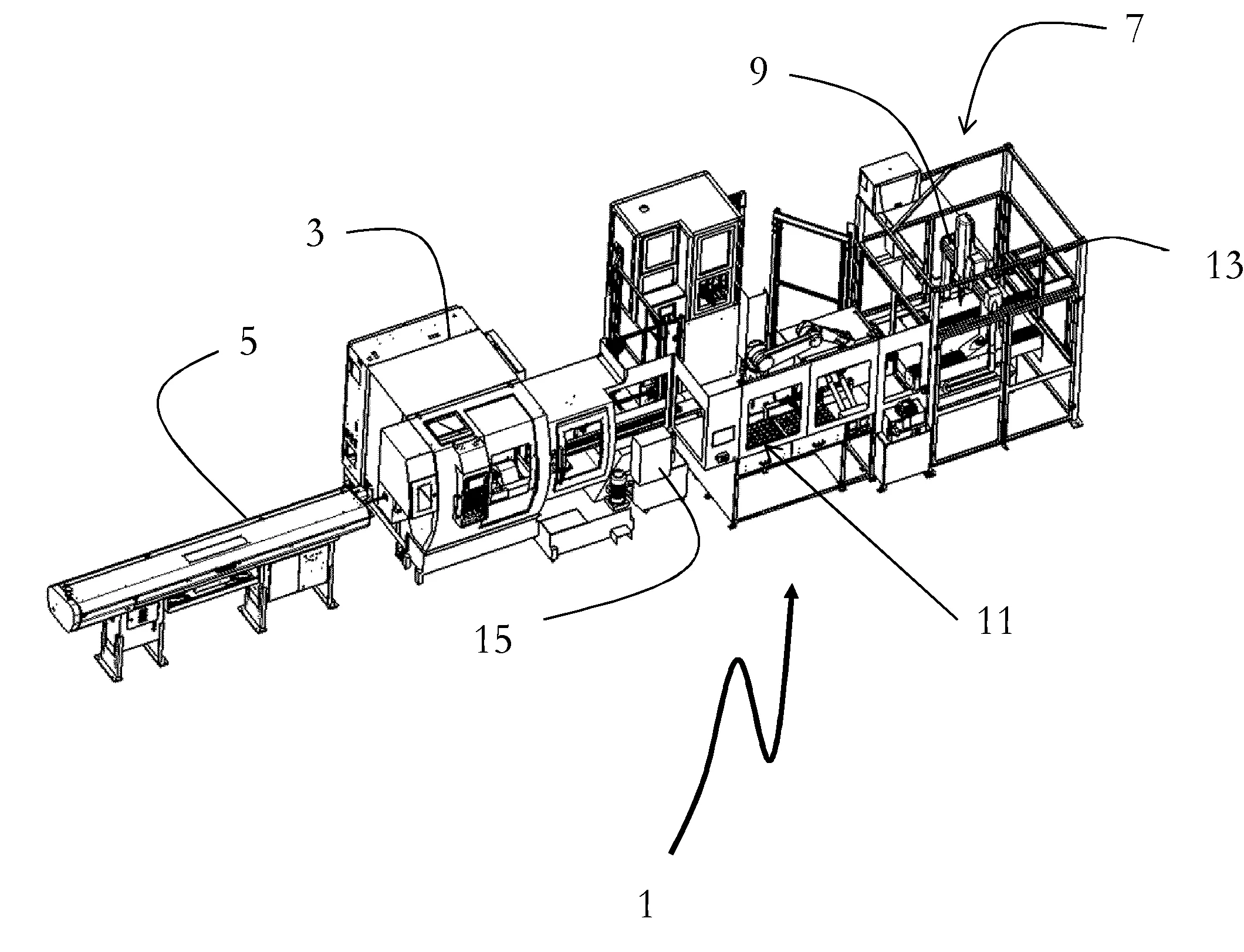 7
9
3
13
5
15
11
1