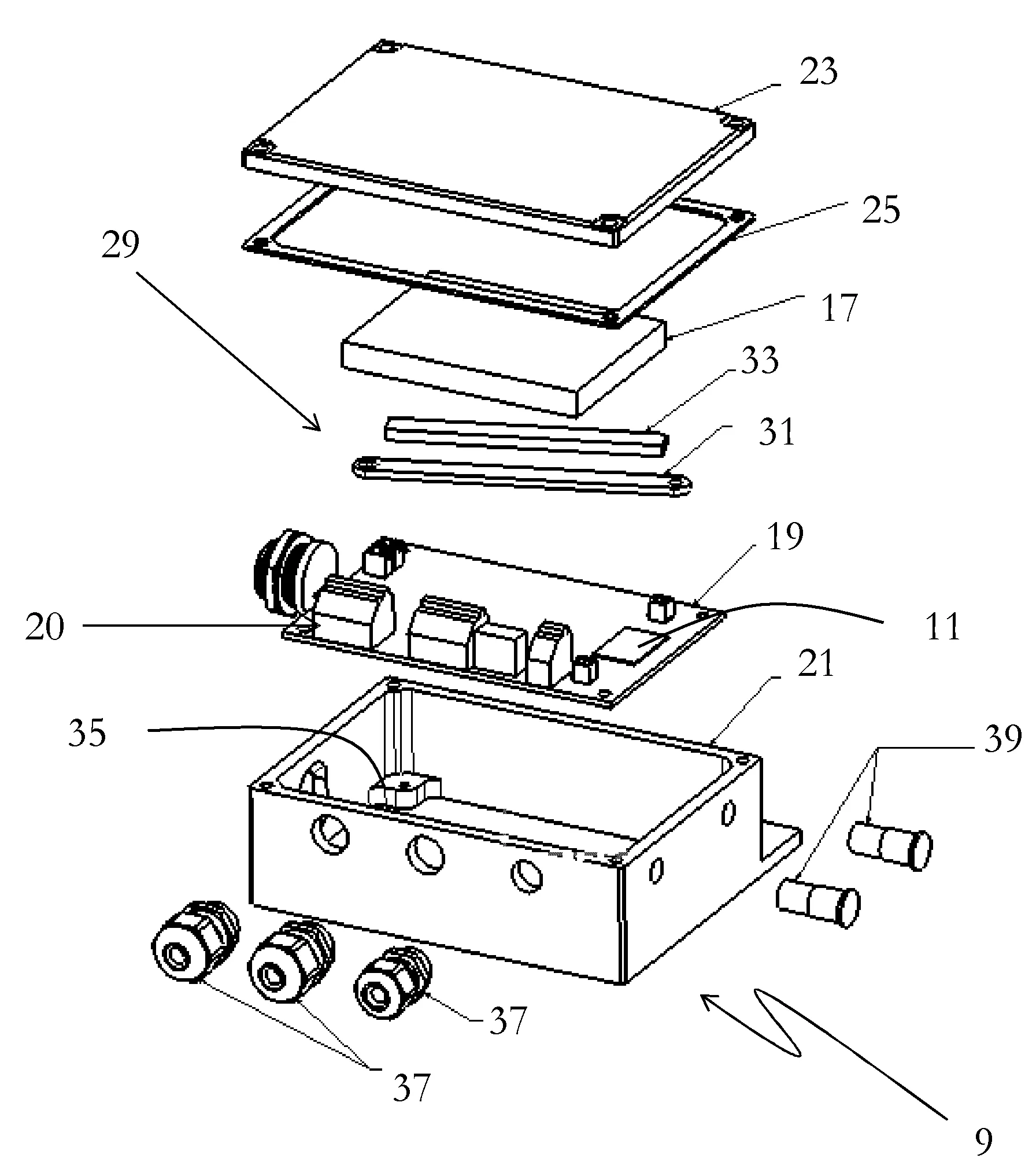 23
25
29
17
33
31
19
20
11
21
35
39
37
37
9