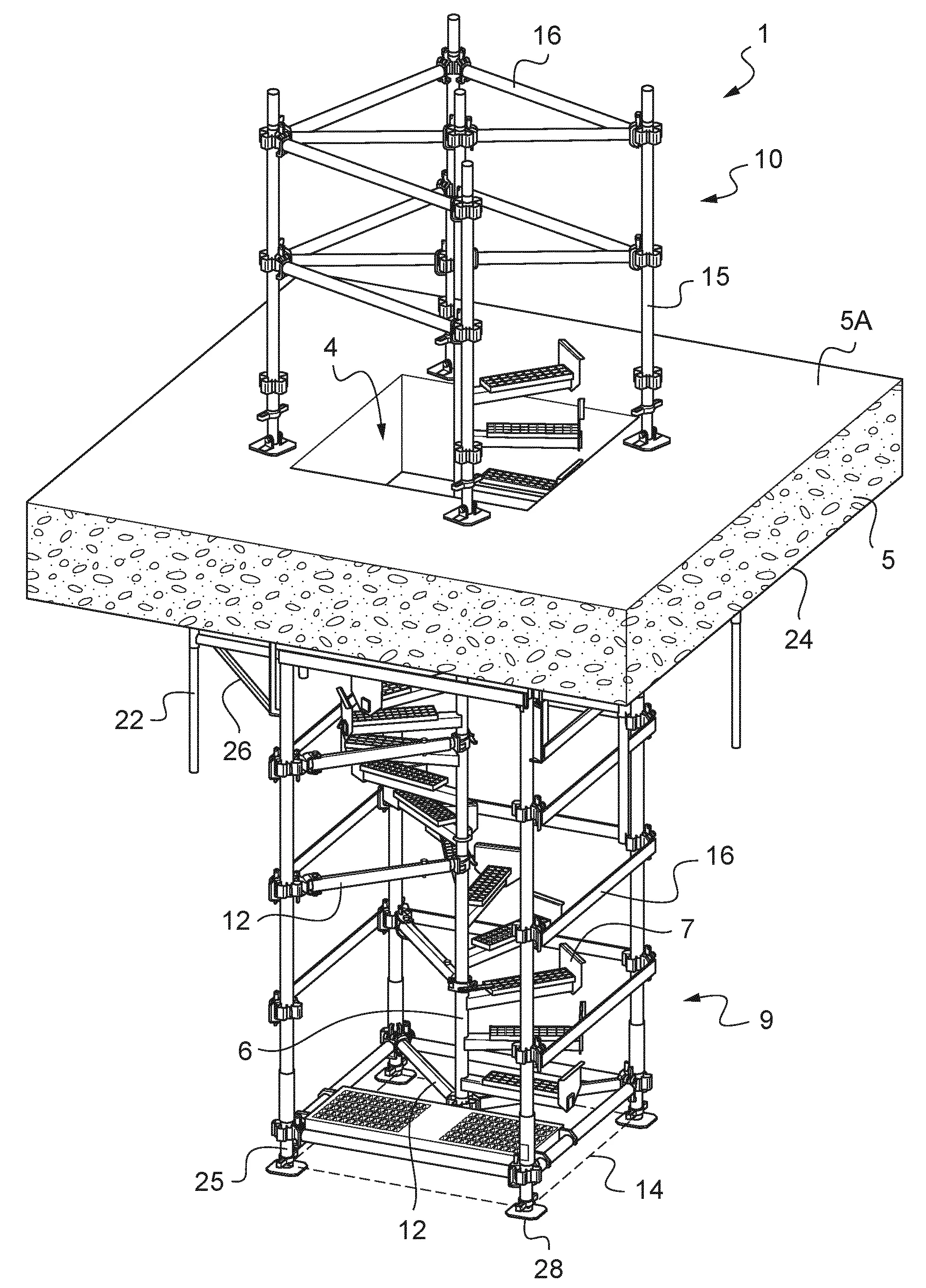 16
1
10
15
5A
4
5
24
22
26
16
12
7
9
6
25
12
14
28