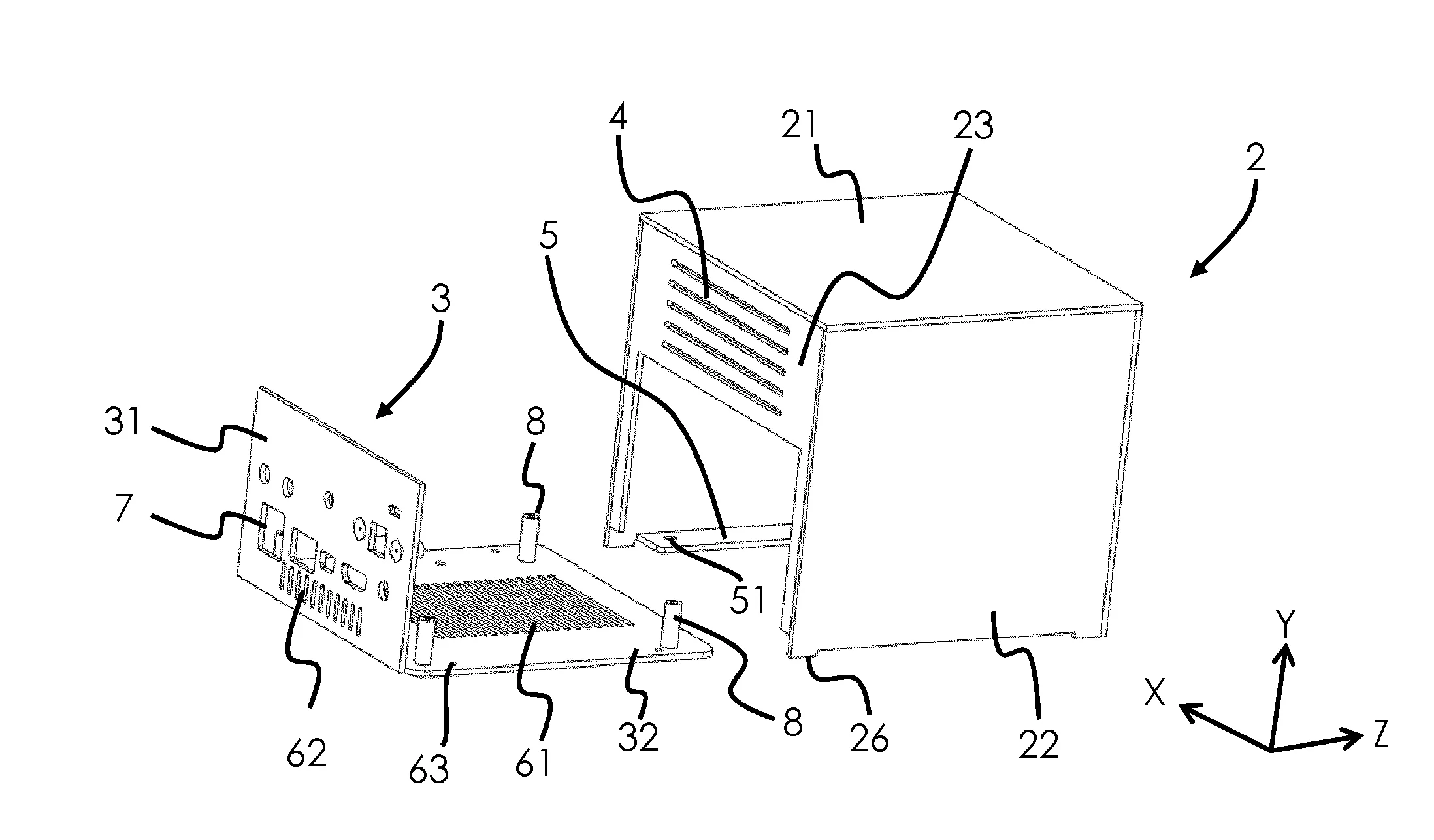 4
21
23
2
5
3
31
8
7
51
Y
X
Z
62
63
61
32
8
26
22