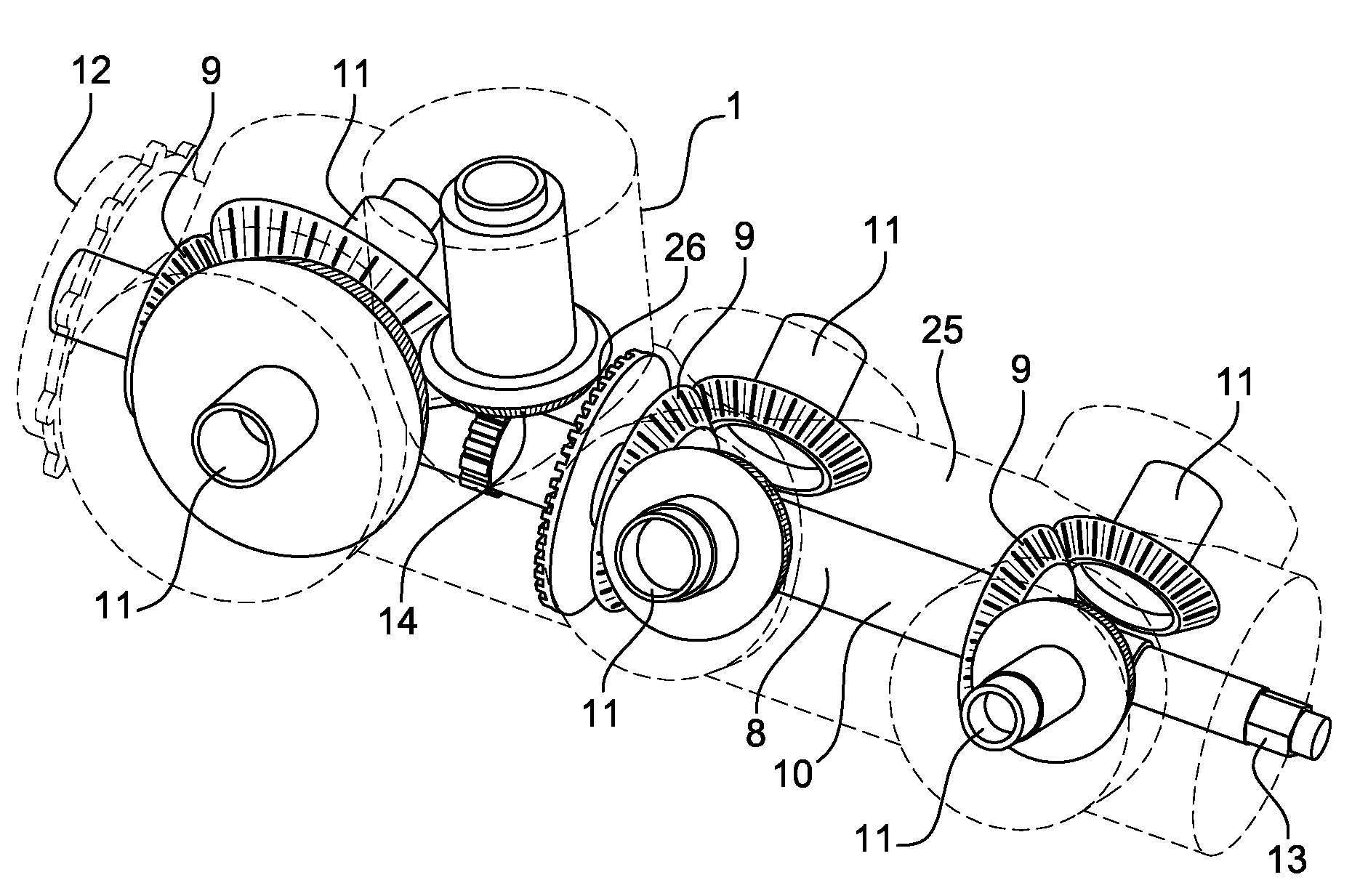 12
9
11
1
26
9
11
25
9
11
11
14
11
8
10
11
13