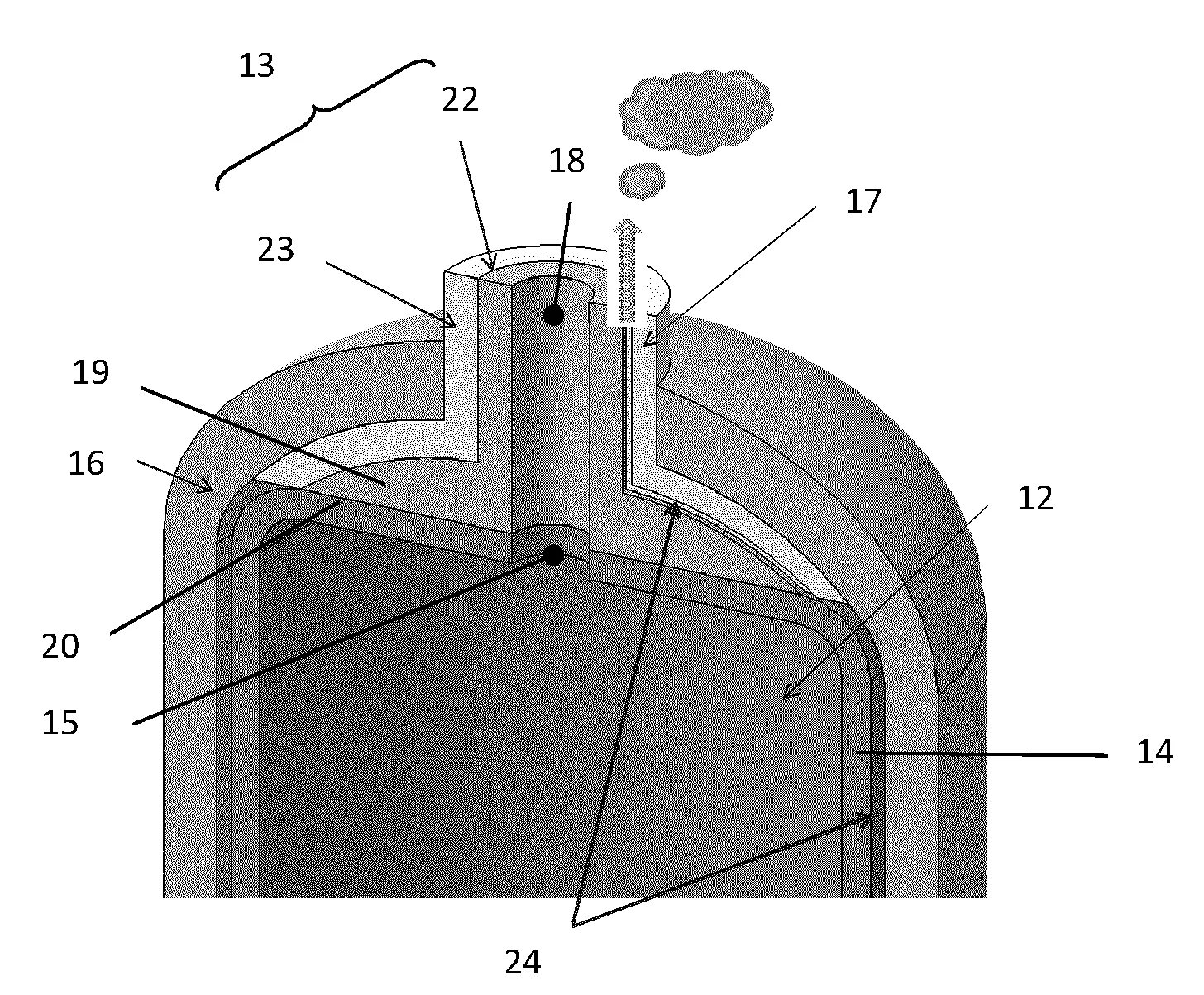 13
22
18
17
23
19
16
12
20
15
14
24