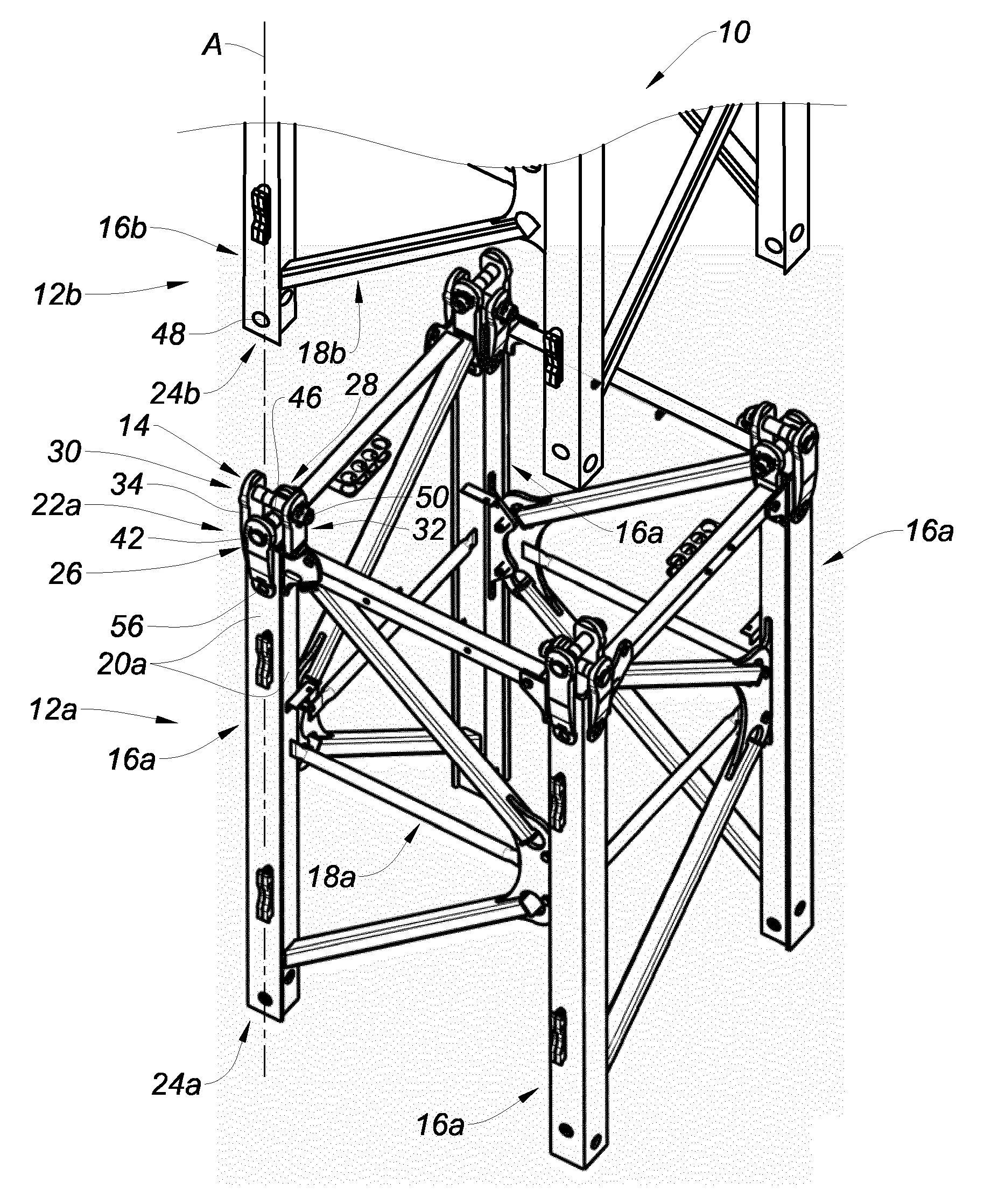 A
10
16b
12b
48
18b
24b
46
28
14
30
34
22a
42
26
50
32
16a
16a
56
20a
12a
16a
18a
24a
16a