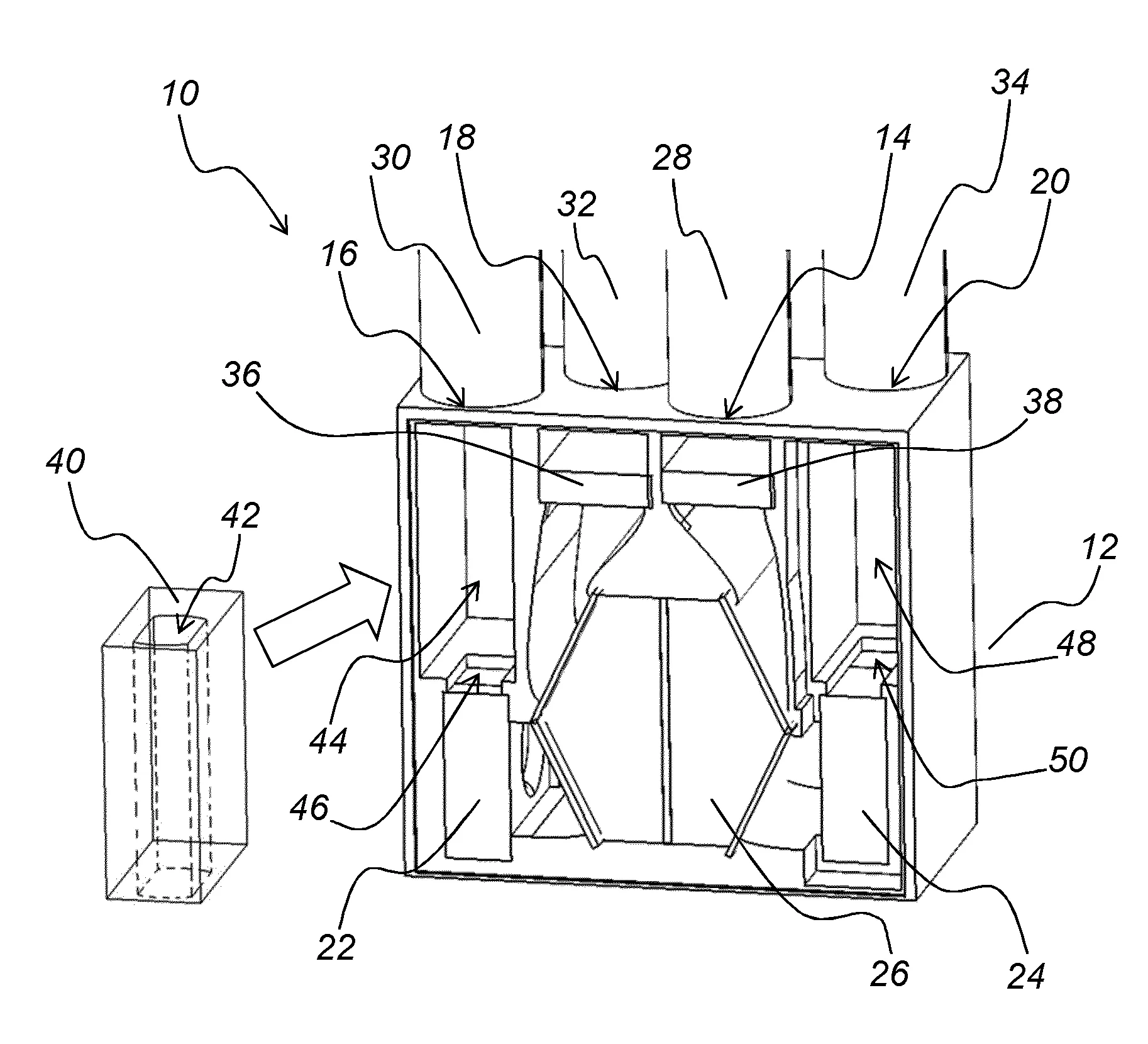 10
34
18
14
30
28
20
32
16
36
38
40
42
12
48
44
50
46
22
26
24