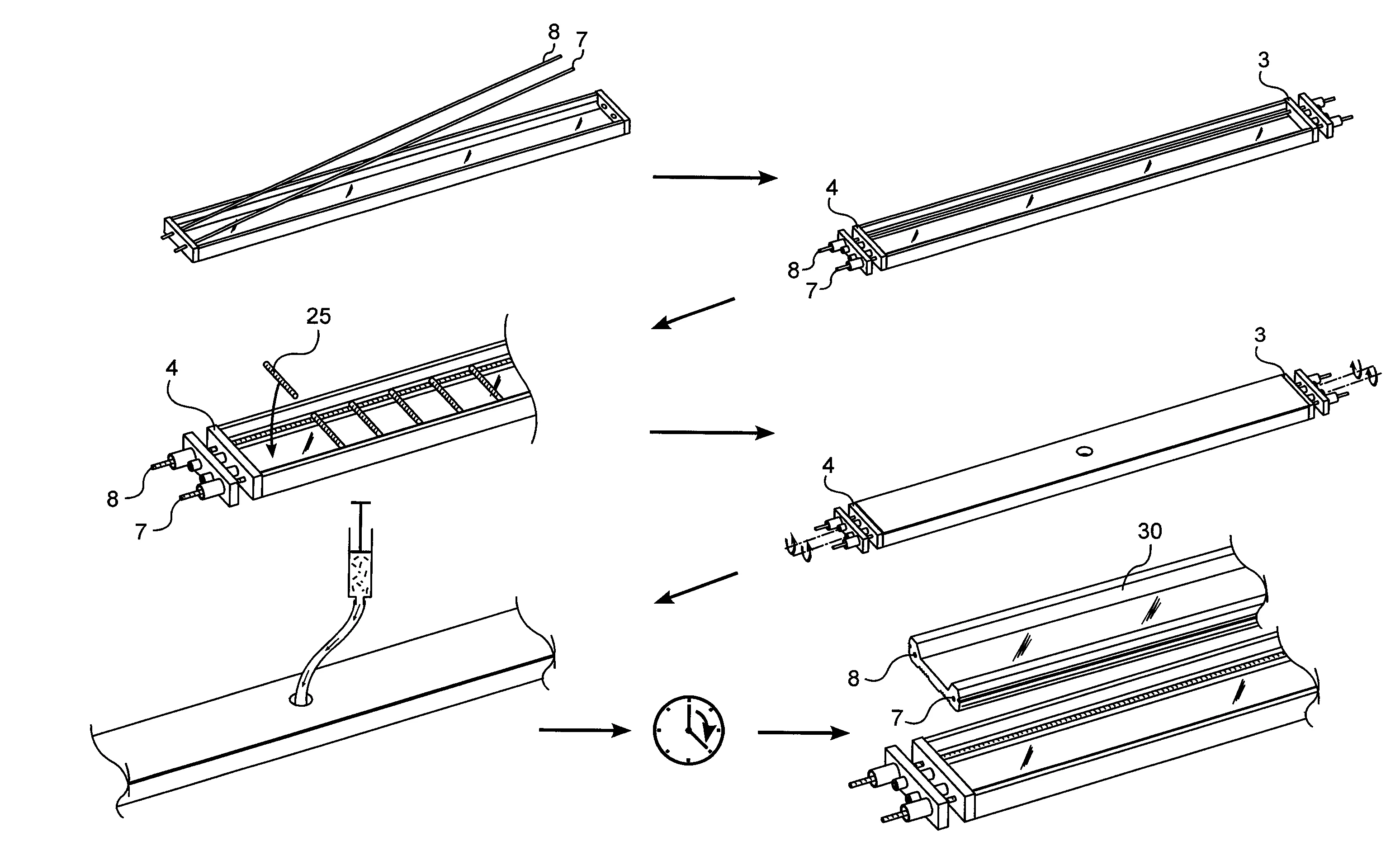 8
7
3
4
8
7
25
4
8
7
3
4
30
8
7