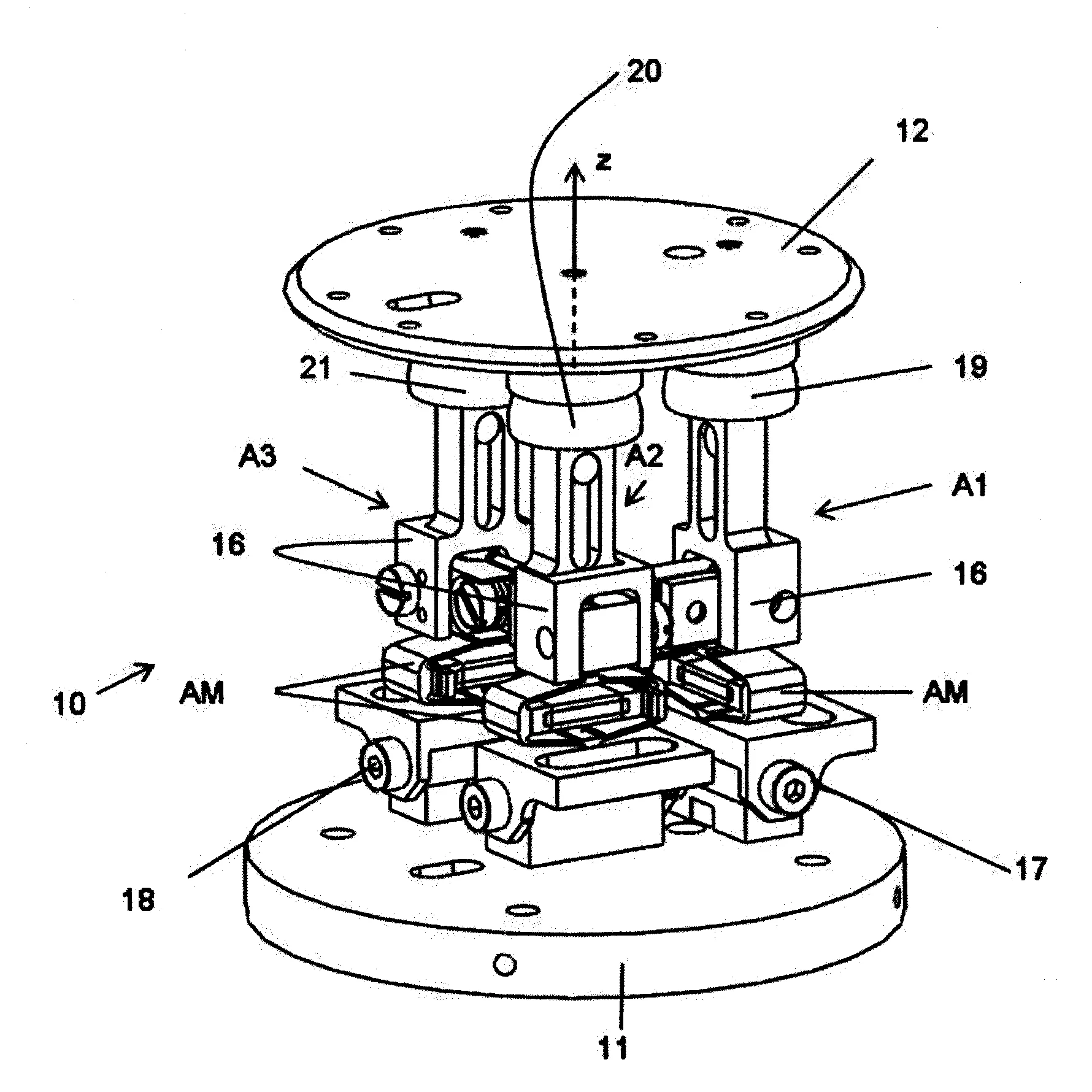 20
12
z
21
19
A3
A2
A1
16
16
10
AM
AM
18
17
11