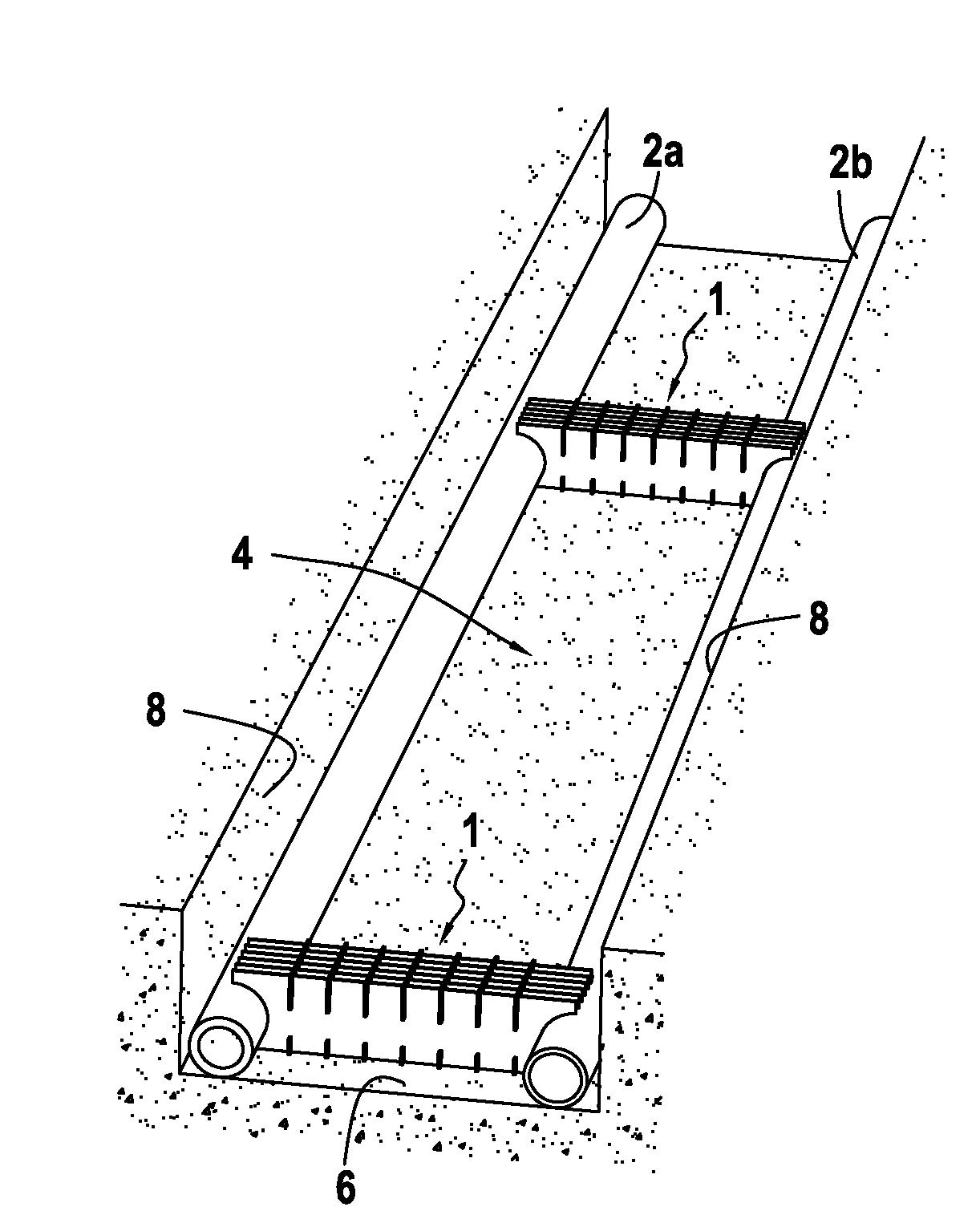 2a
2b
1
4
8
8
1
6