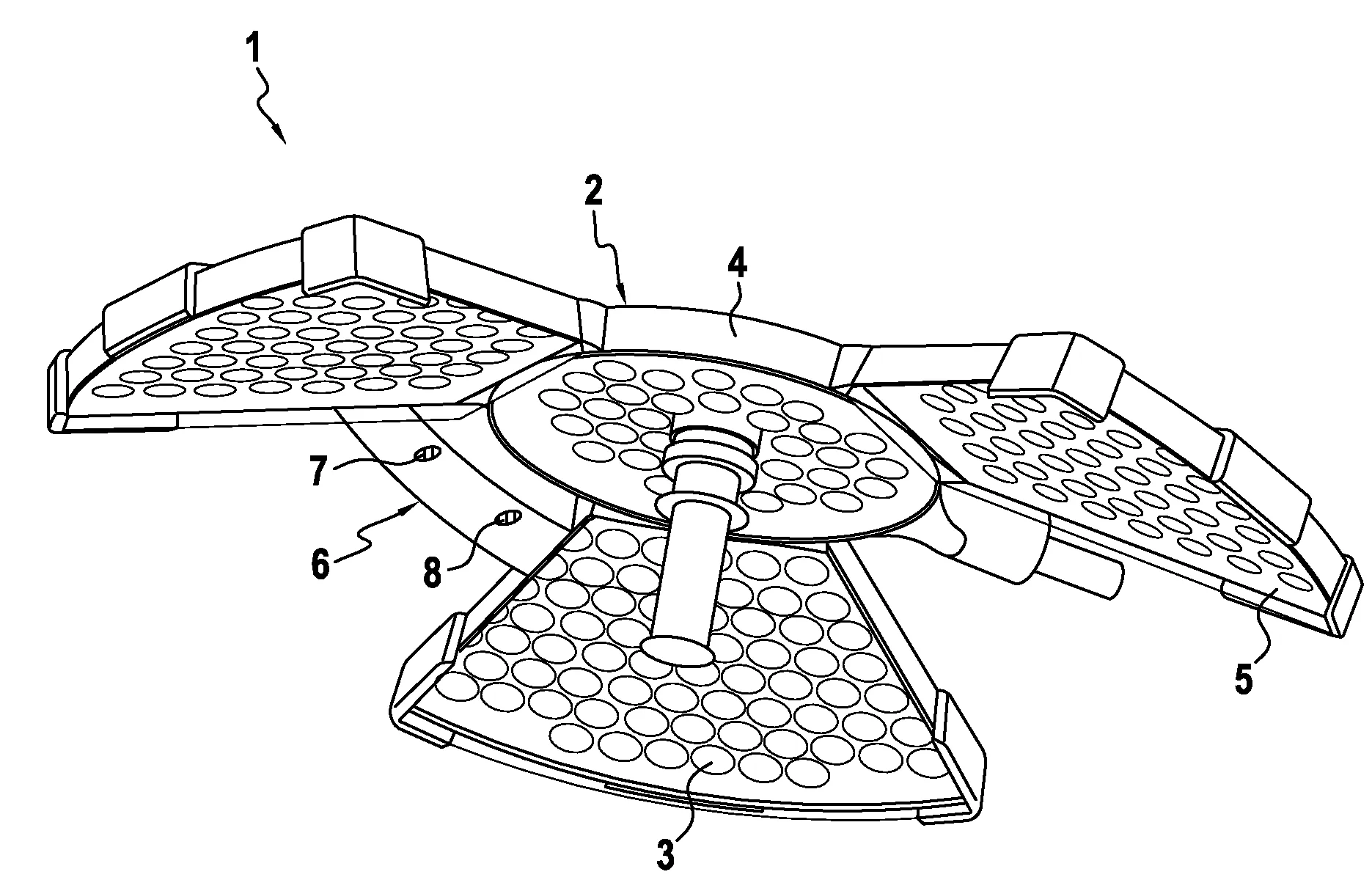 1

2

4

7

6

8

5

3