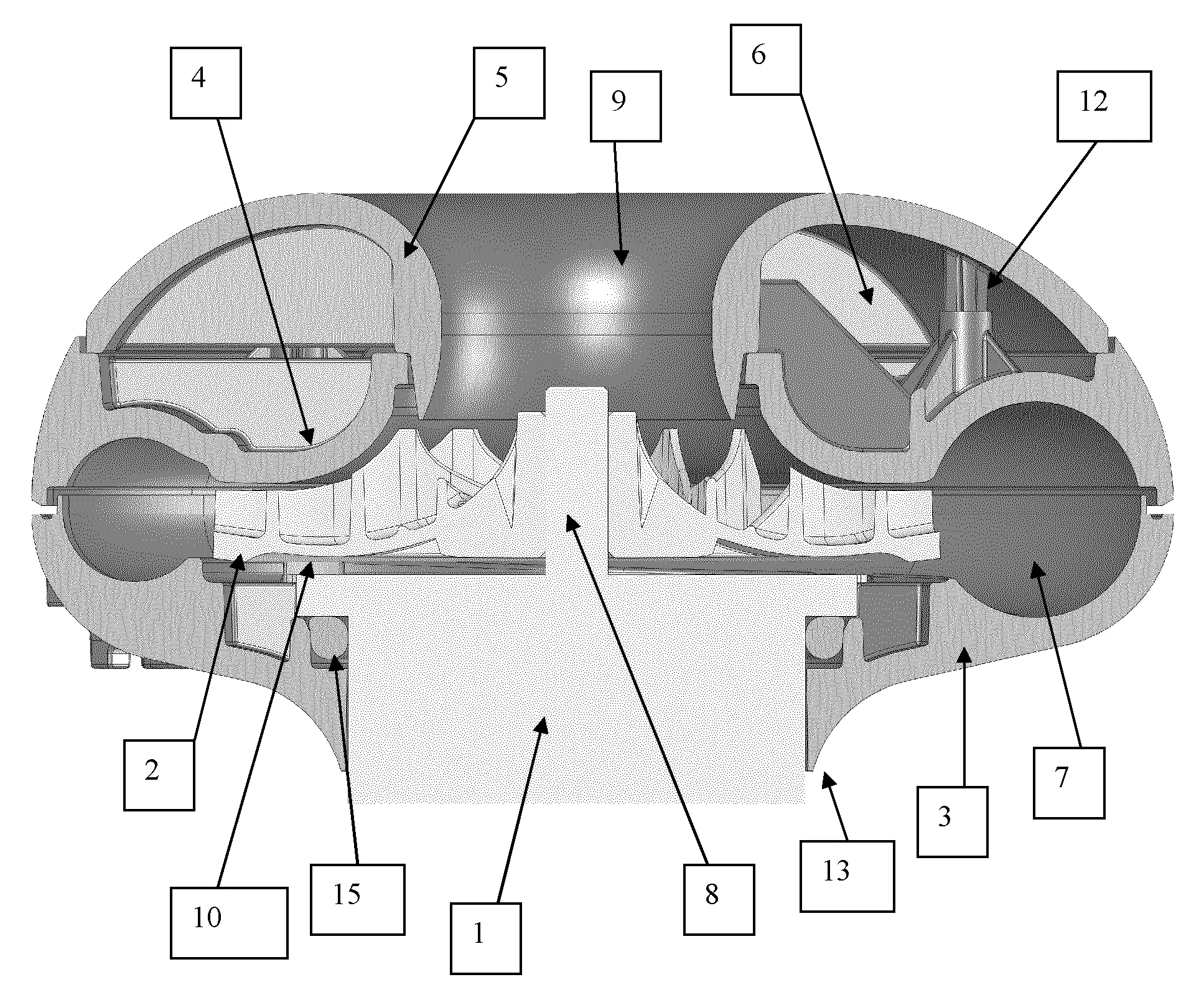 4
5
9
6
12
2
10
15
1
8
13
3
7