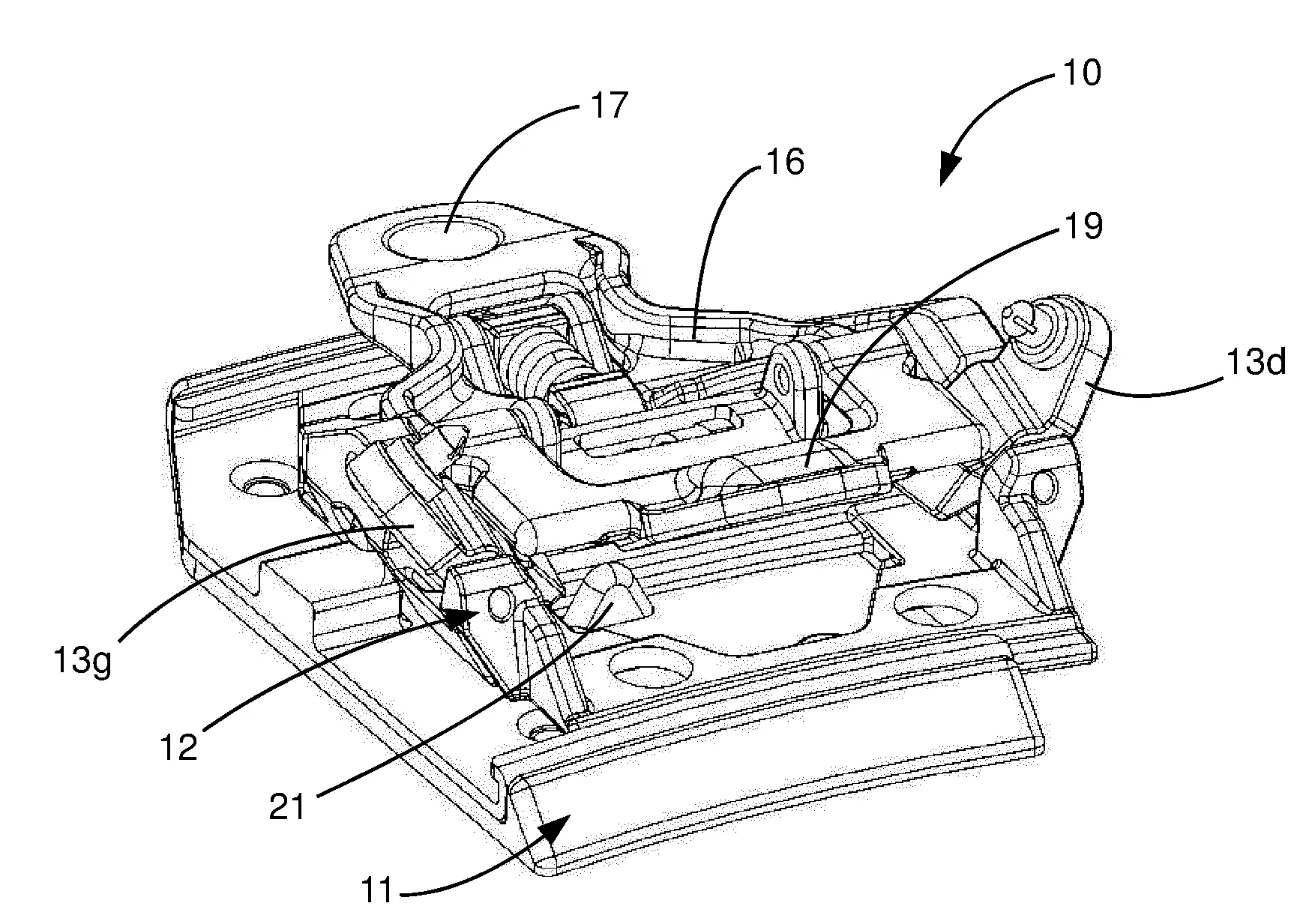 10
17
16
19
13d
13g
12
21
11