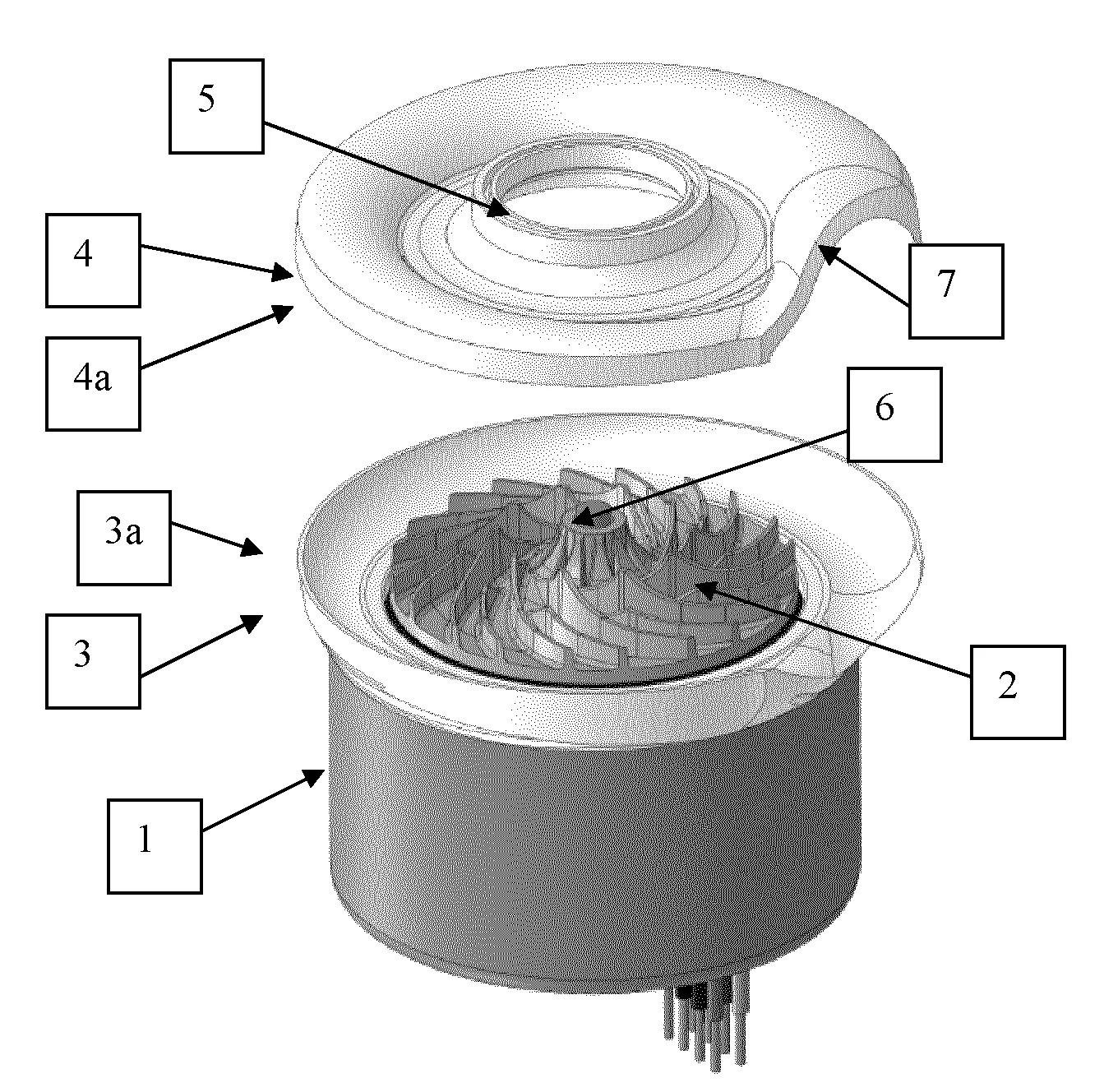 5

4

7

4a

6

3a

3

2

1