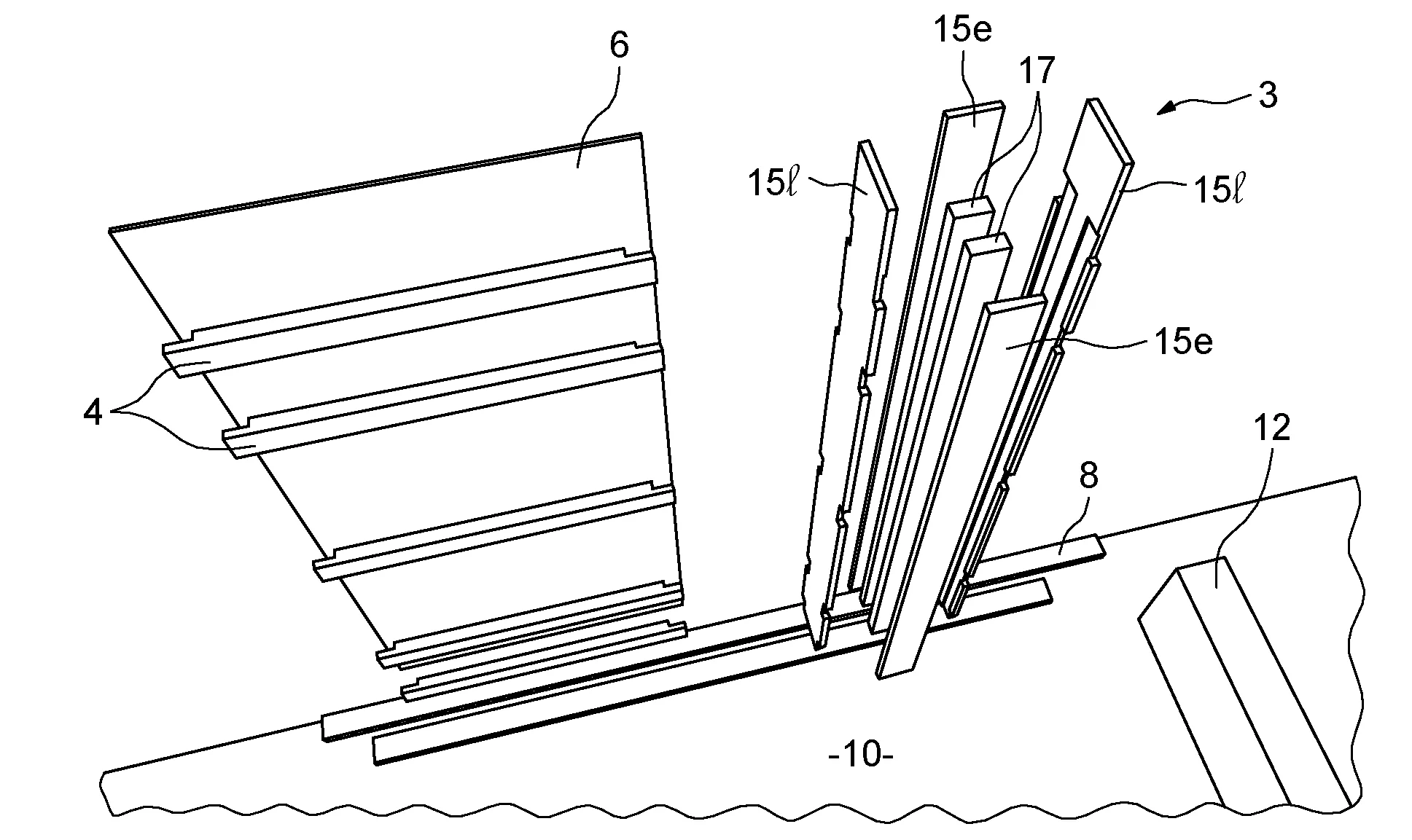 6
15e
17
3
15ℓ
15ℓ
15e
4
12
8
-10-