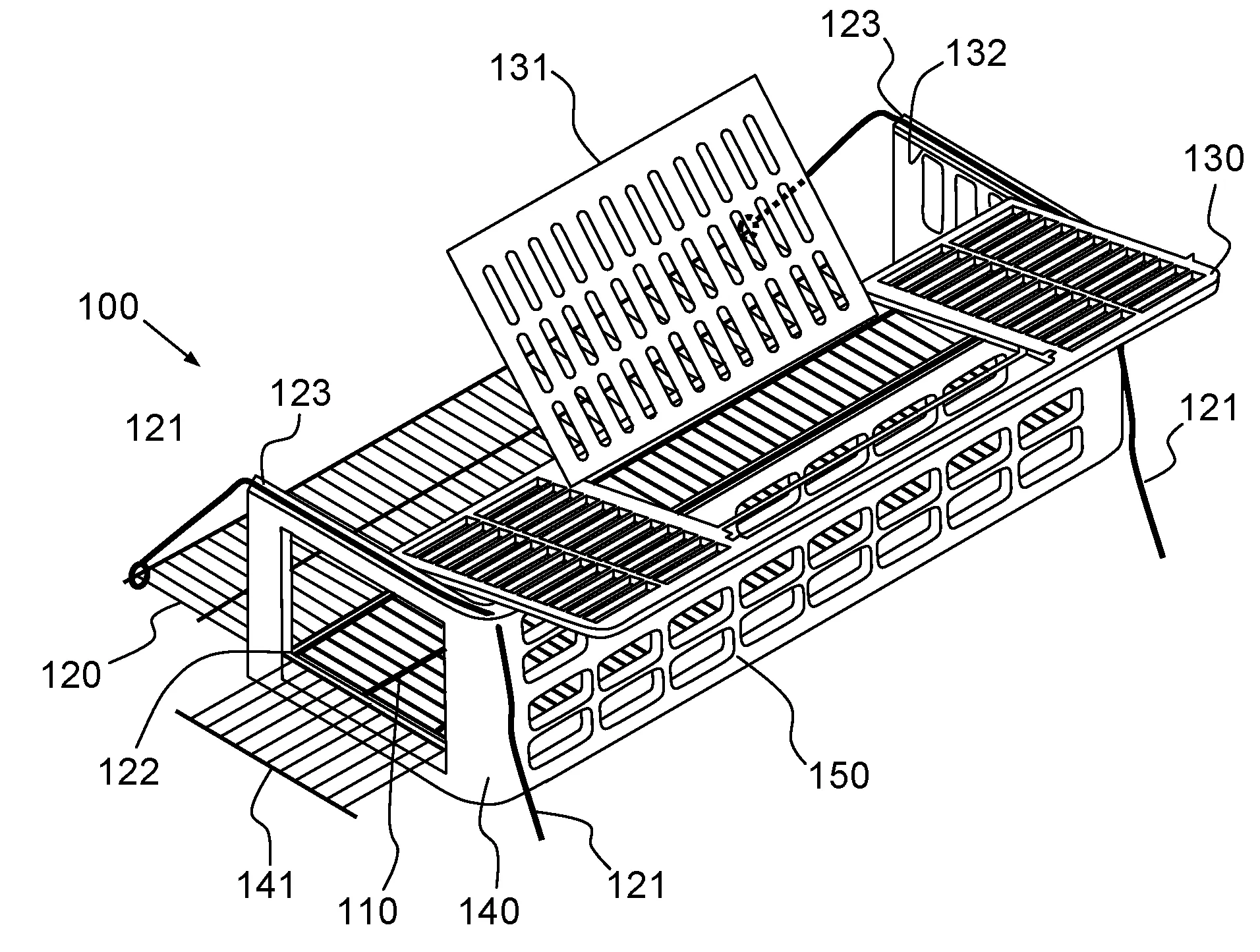 123
132
131
130
100
123
121
121
120
122
150
141
110
140
121