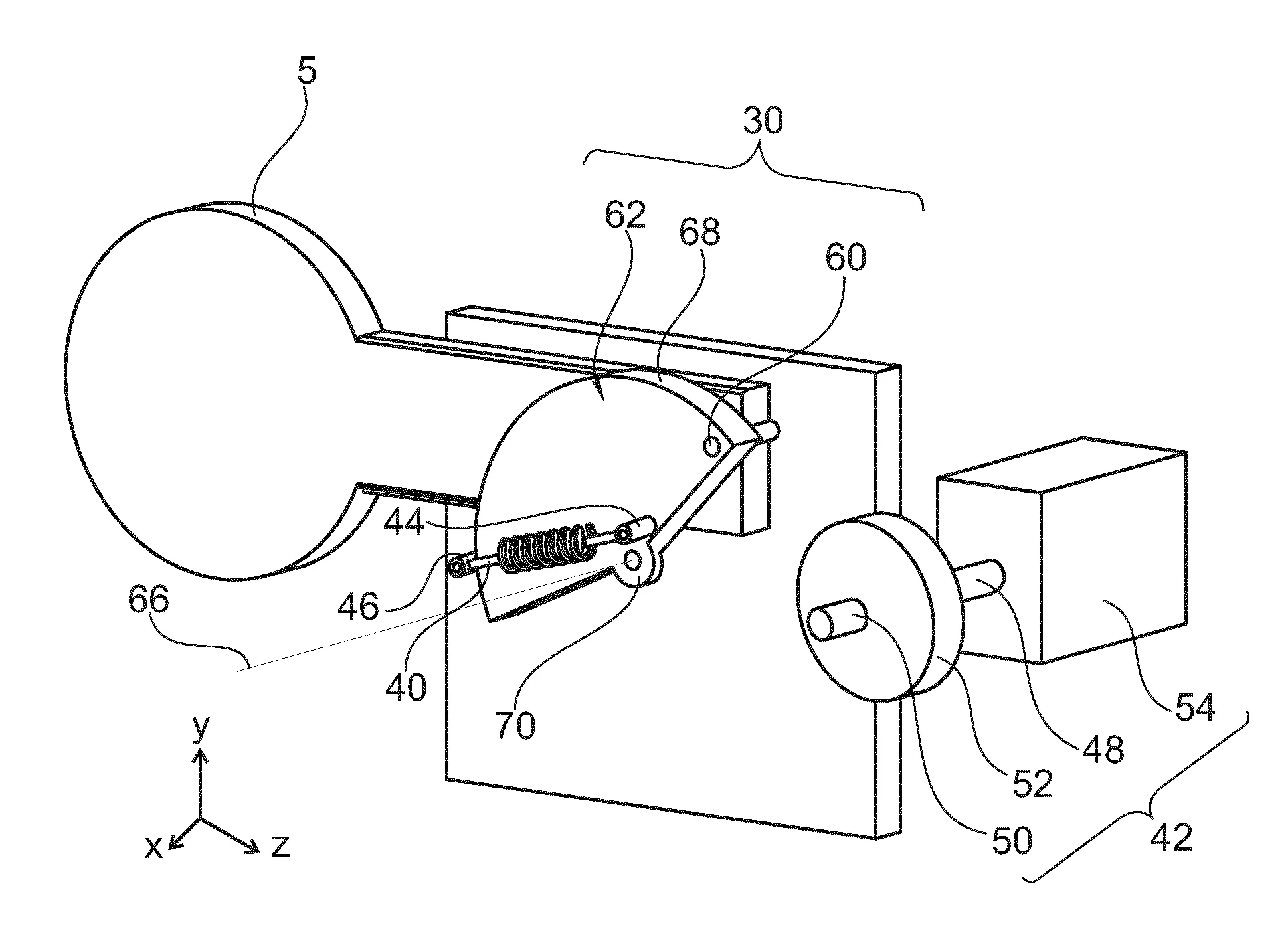 5
30
62
68
60
44
46
66
40
70
54
48
52
50
42
y
x
z