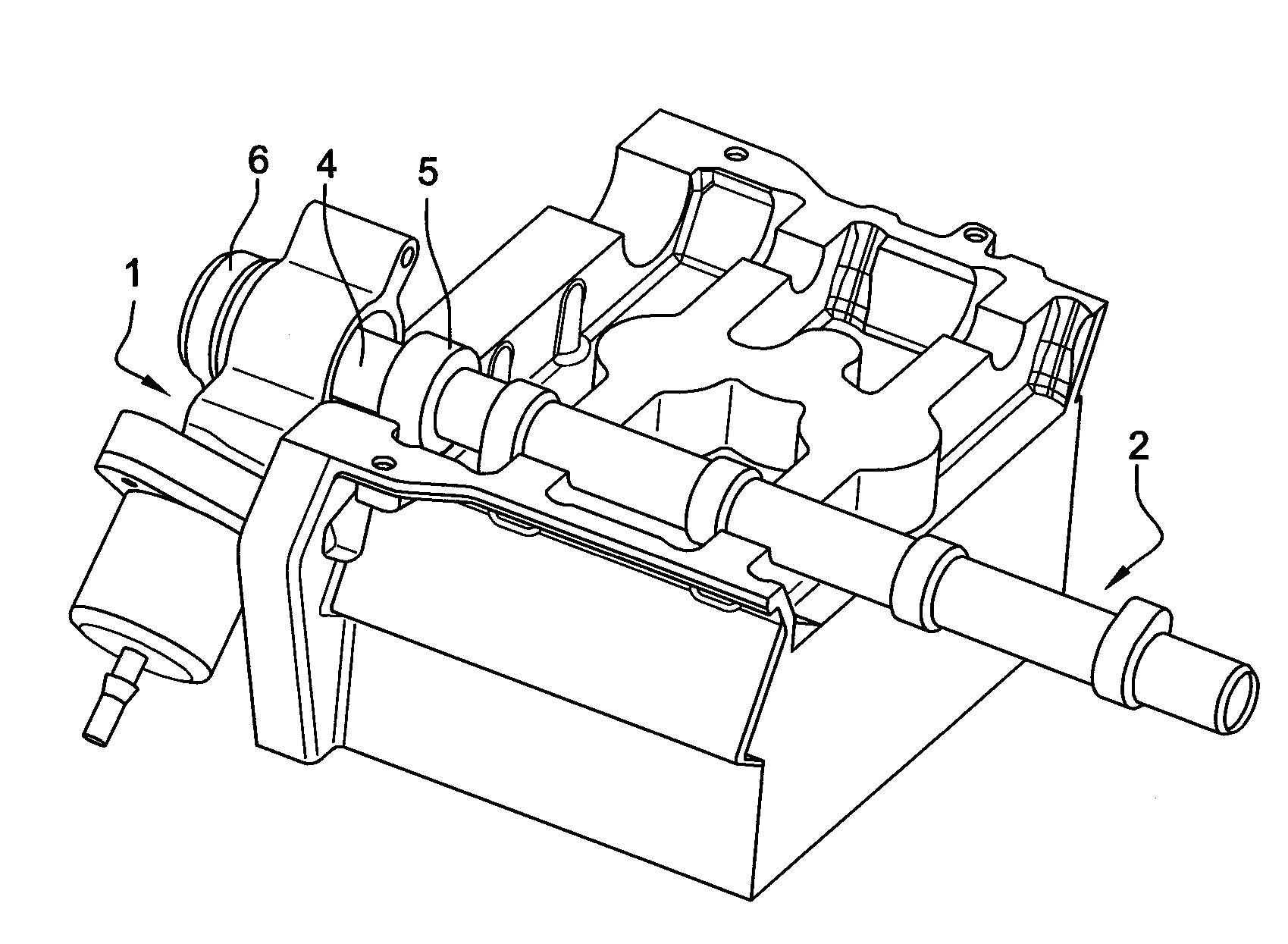 6
4
5
1
2