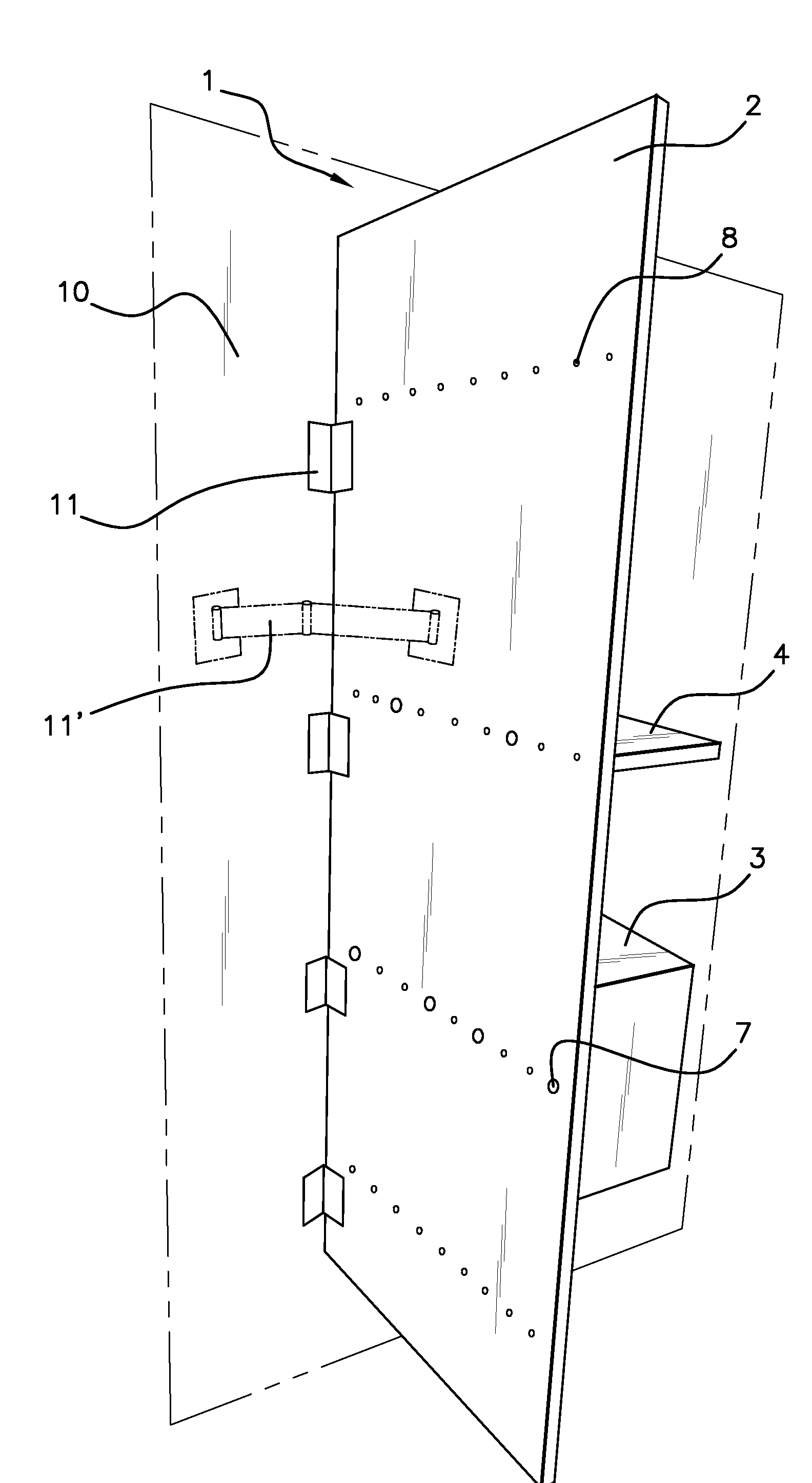 1
2
8
10
11
11'
4
3
7