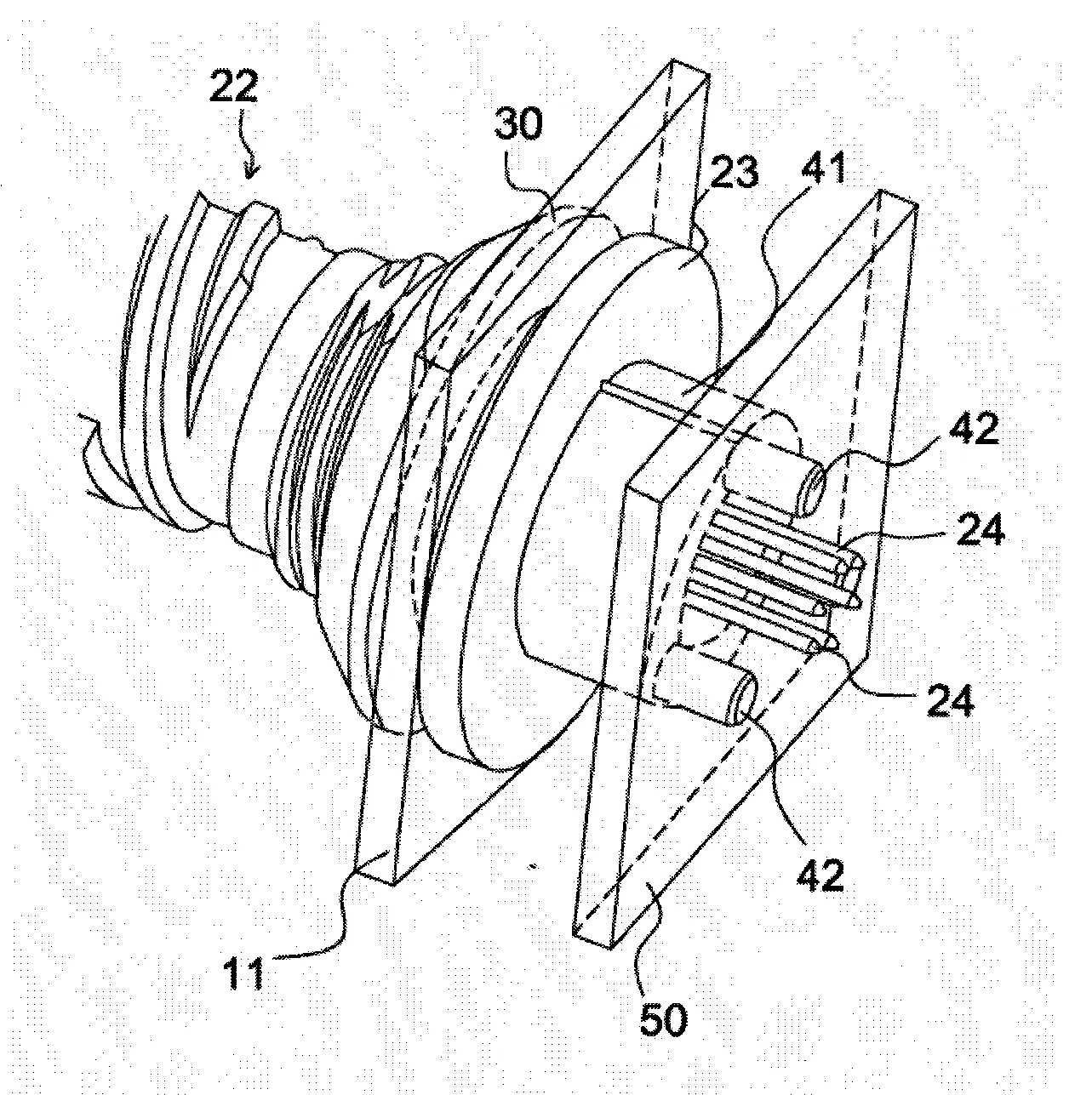 22
30
23
41
42
24
24
42
11
50