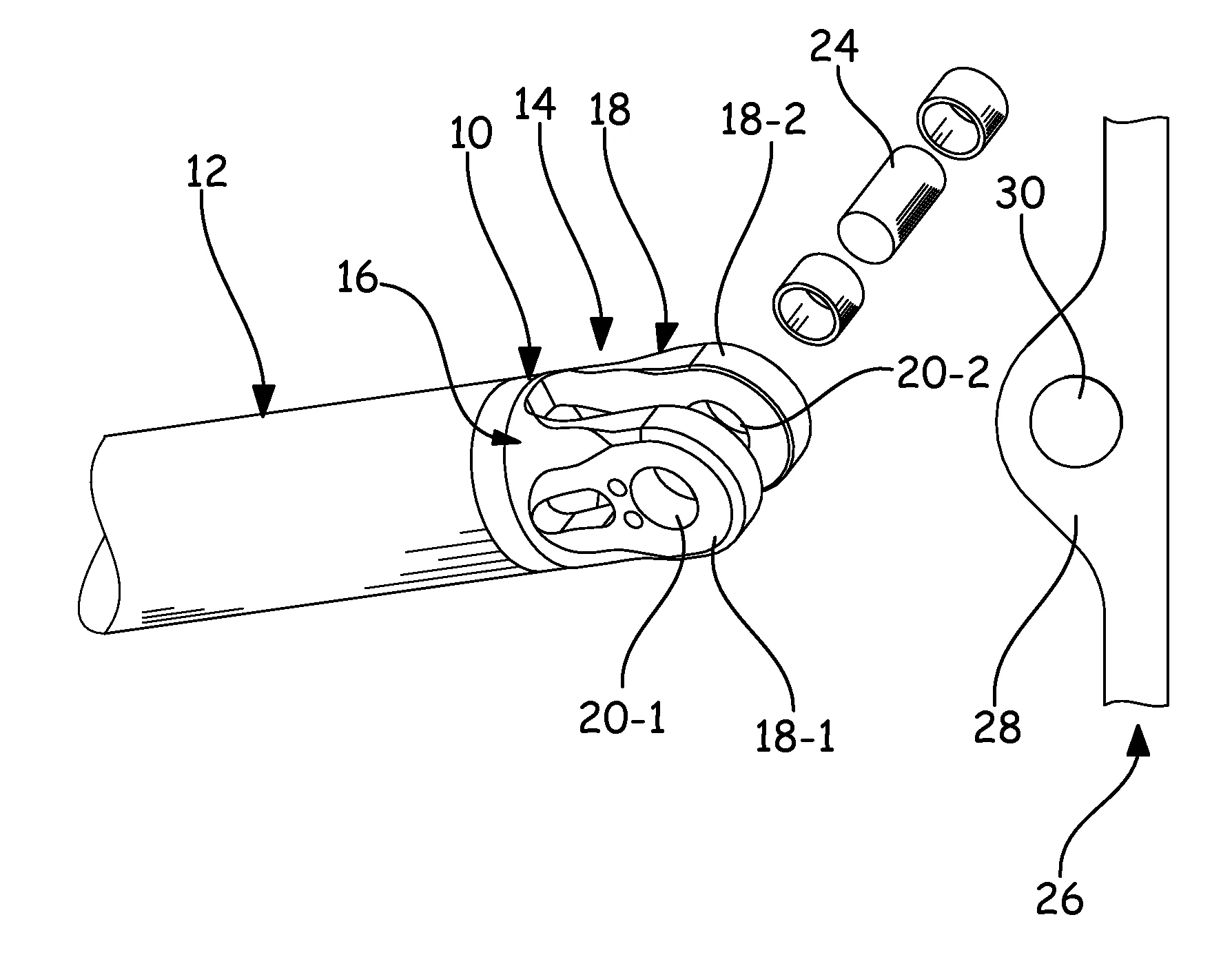 24
10 14 18 18-2
12
30
16
20-2
20-1 18-1 28
26