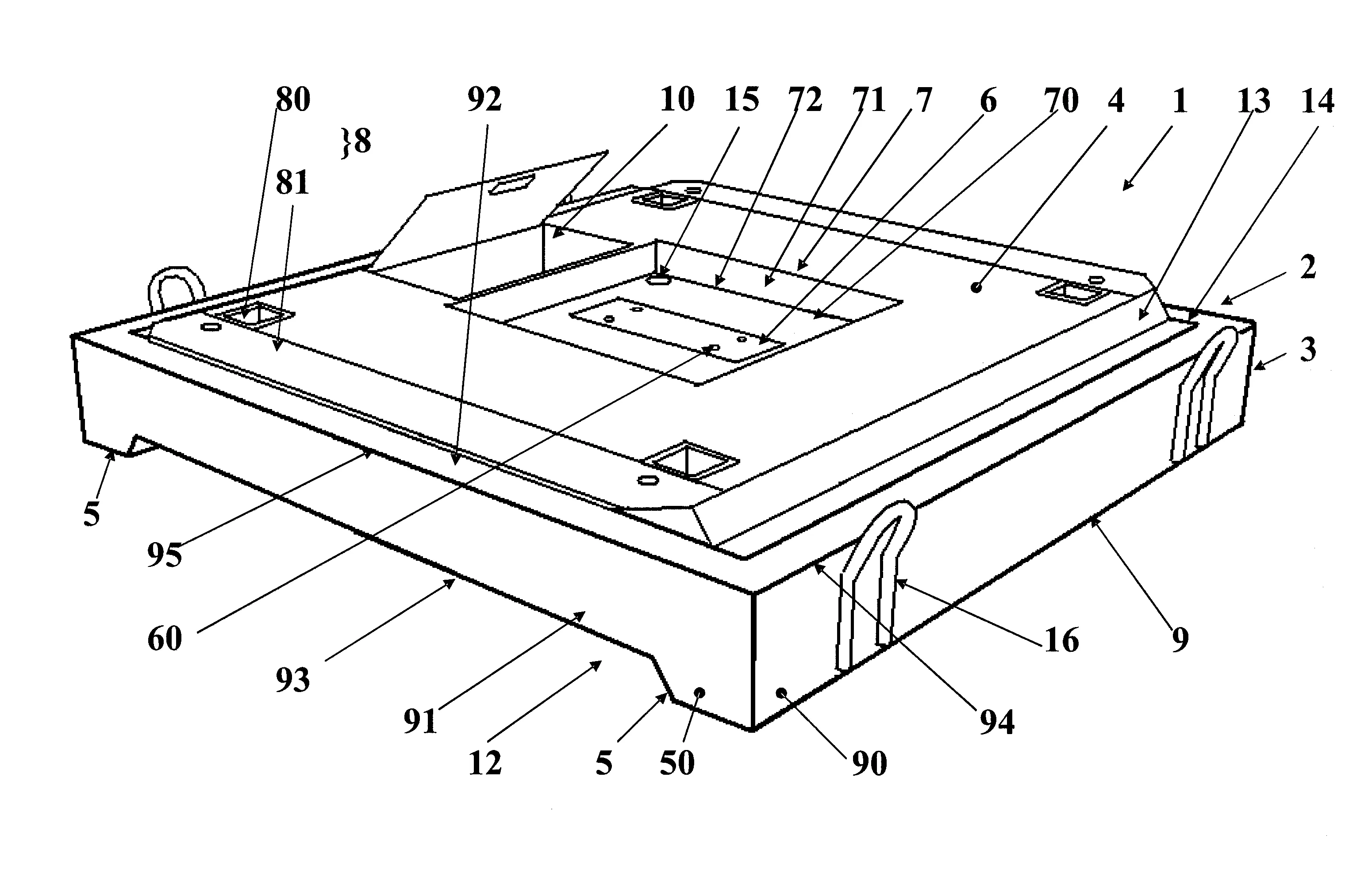 80 92 10 15 72 71 7 6 70 4 1 13 14

}8

81

2

3

5

95

60

93

91

12

5

50

90

94

16

9