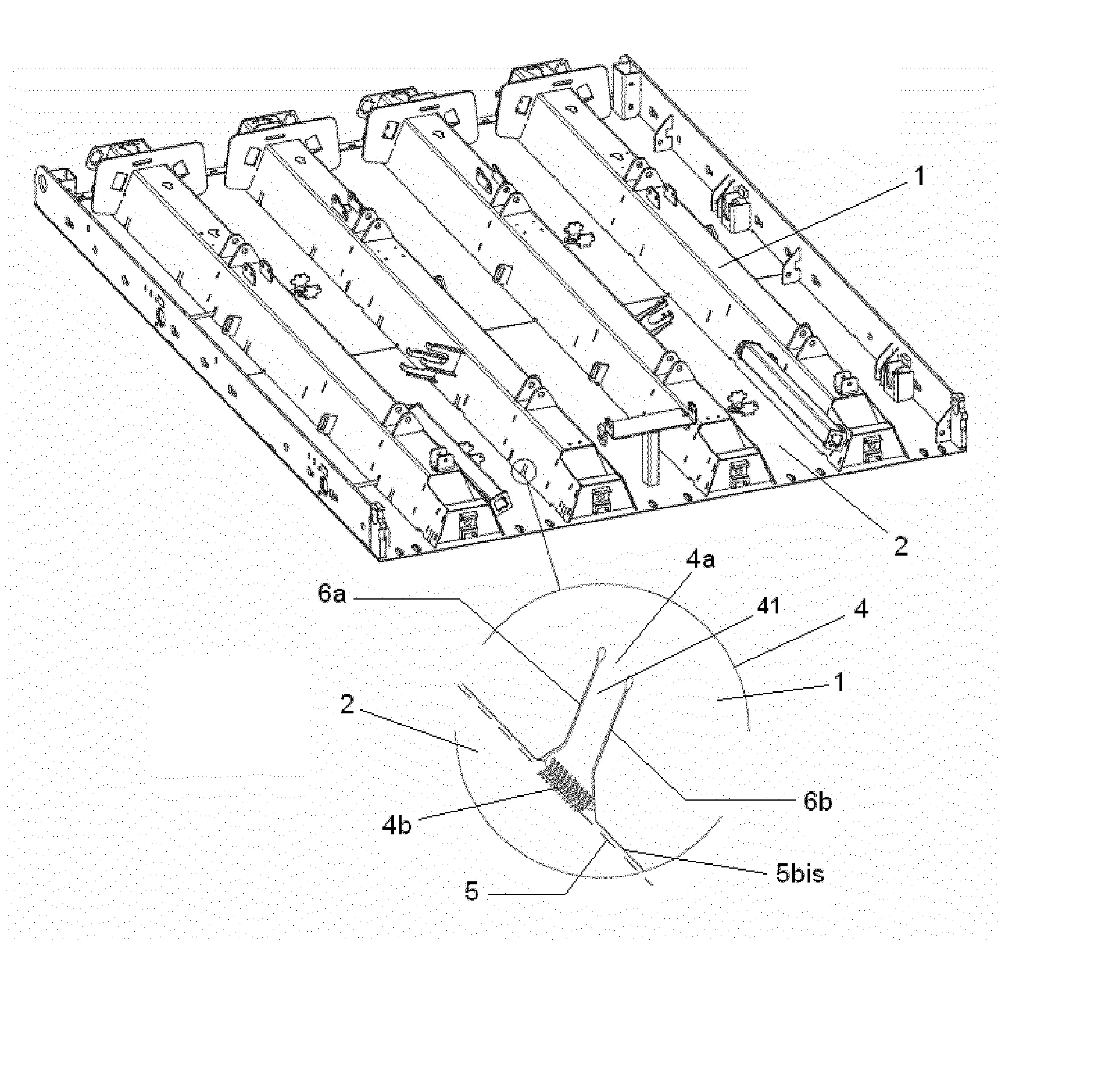 1
2
4a
6a
41
4
1
2
6b
4b
5bis
5