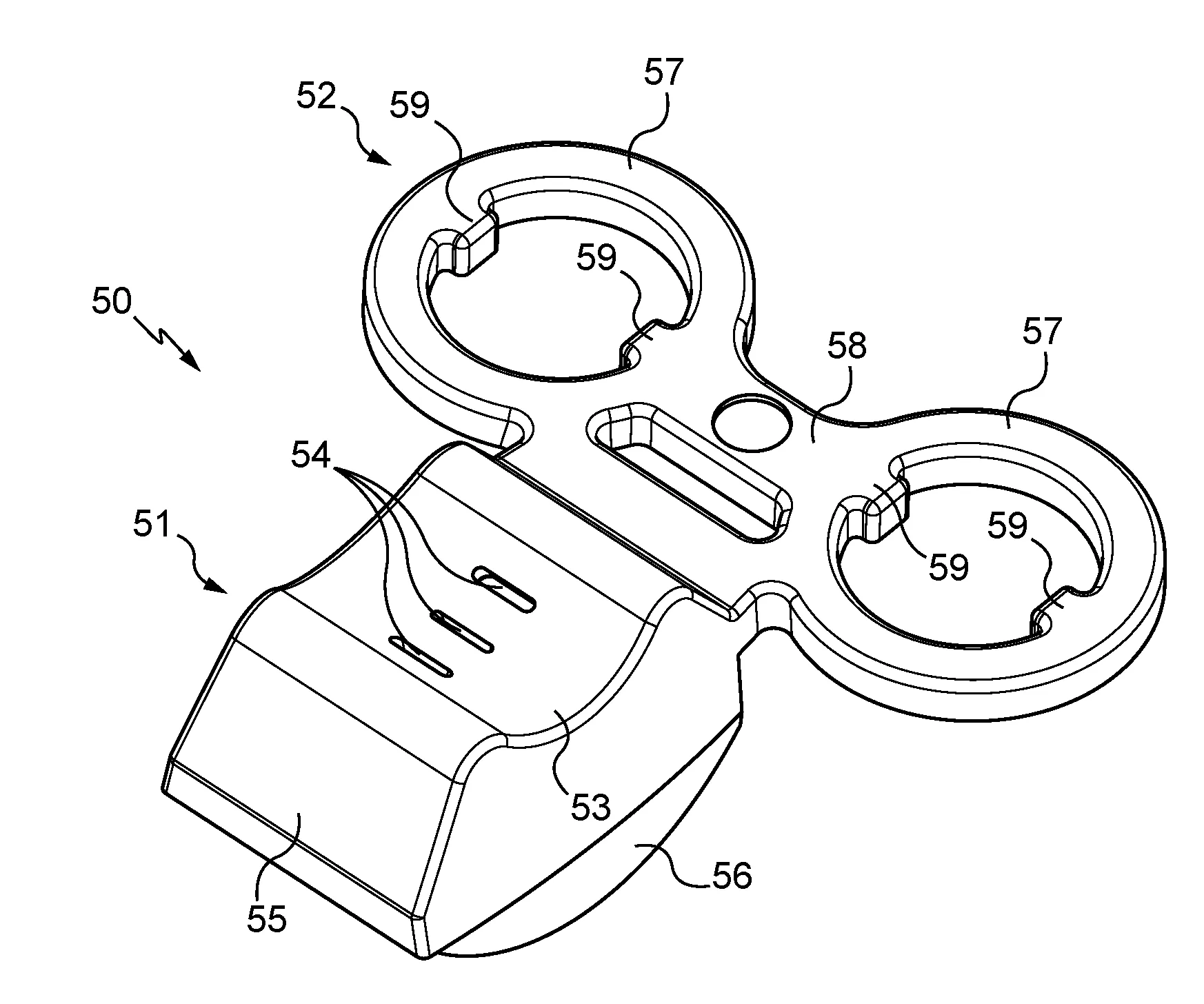 57
52
59
59
50
58
57
54
51
59
59
53
56
55