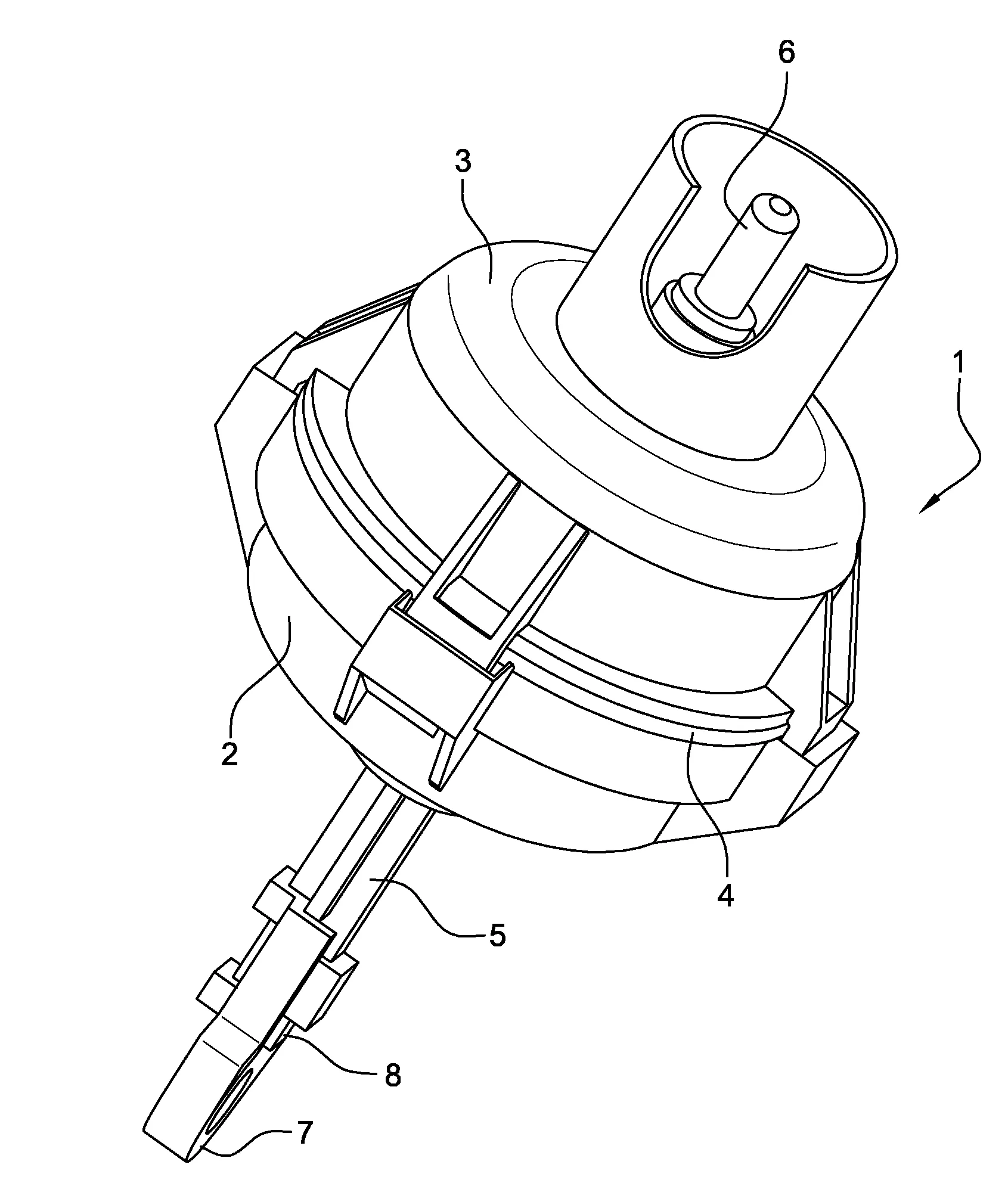 6
3
1
2
4
5
8
7