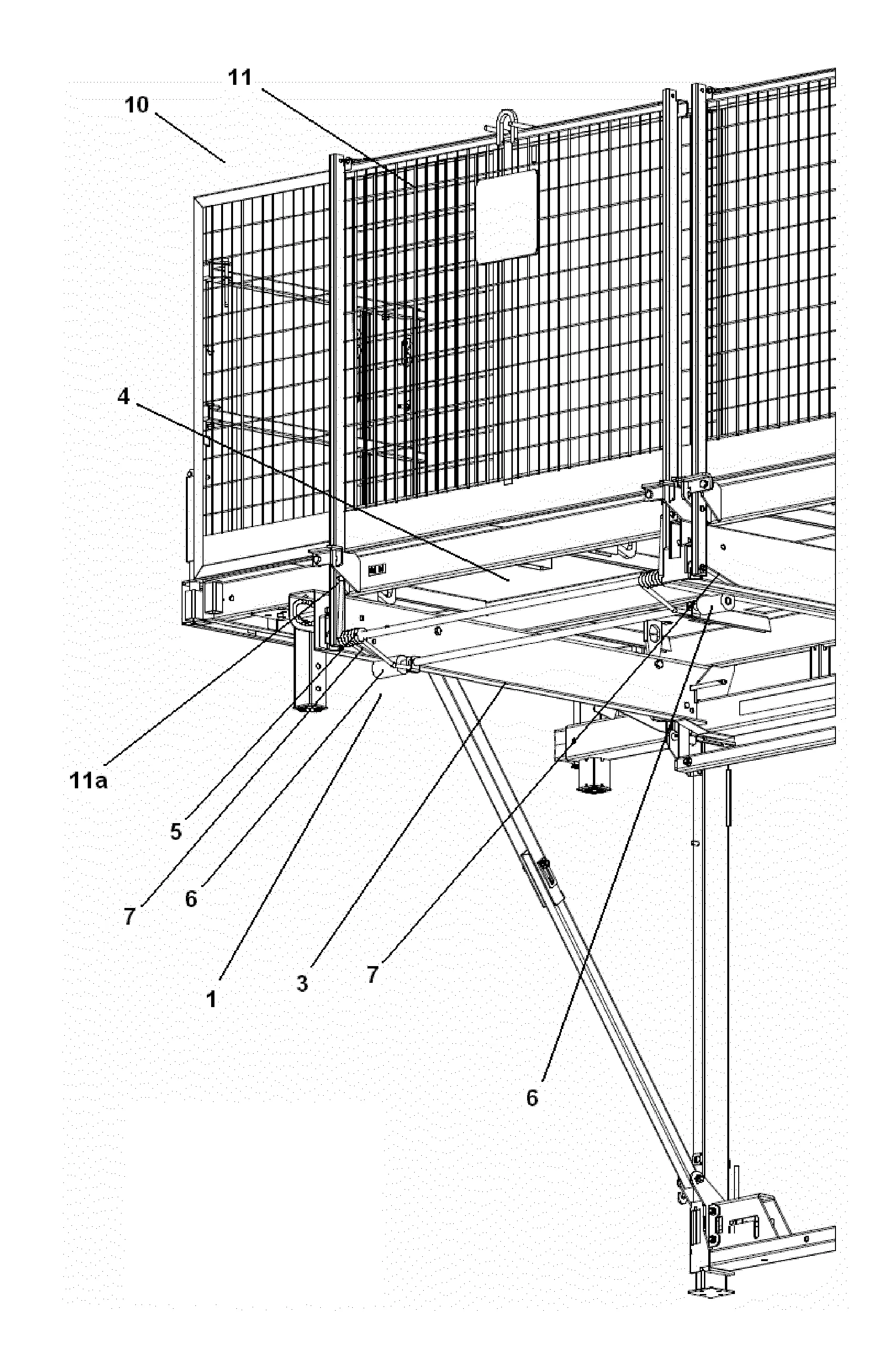 11
10
4
11a
5
7
6
1
3
7
6