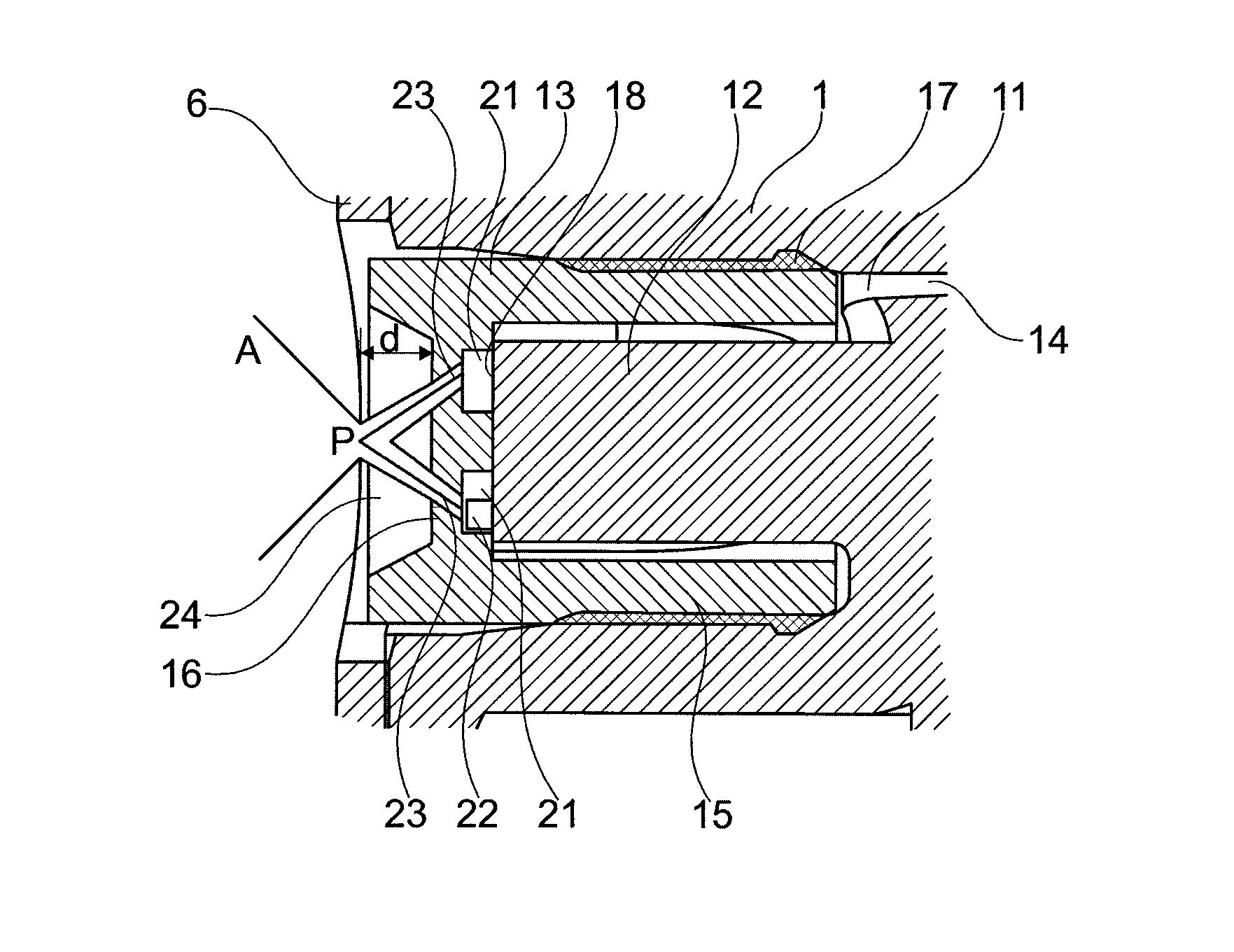 6
23
21
13
18
12
1
17
11
14
A
d
P
24
16
23
22
21
15