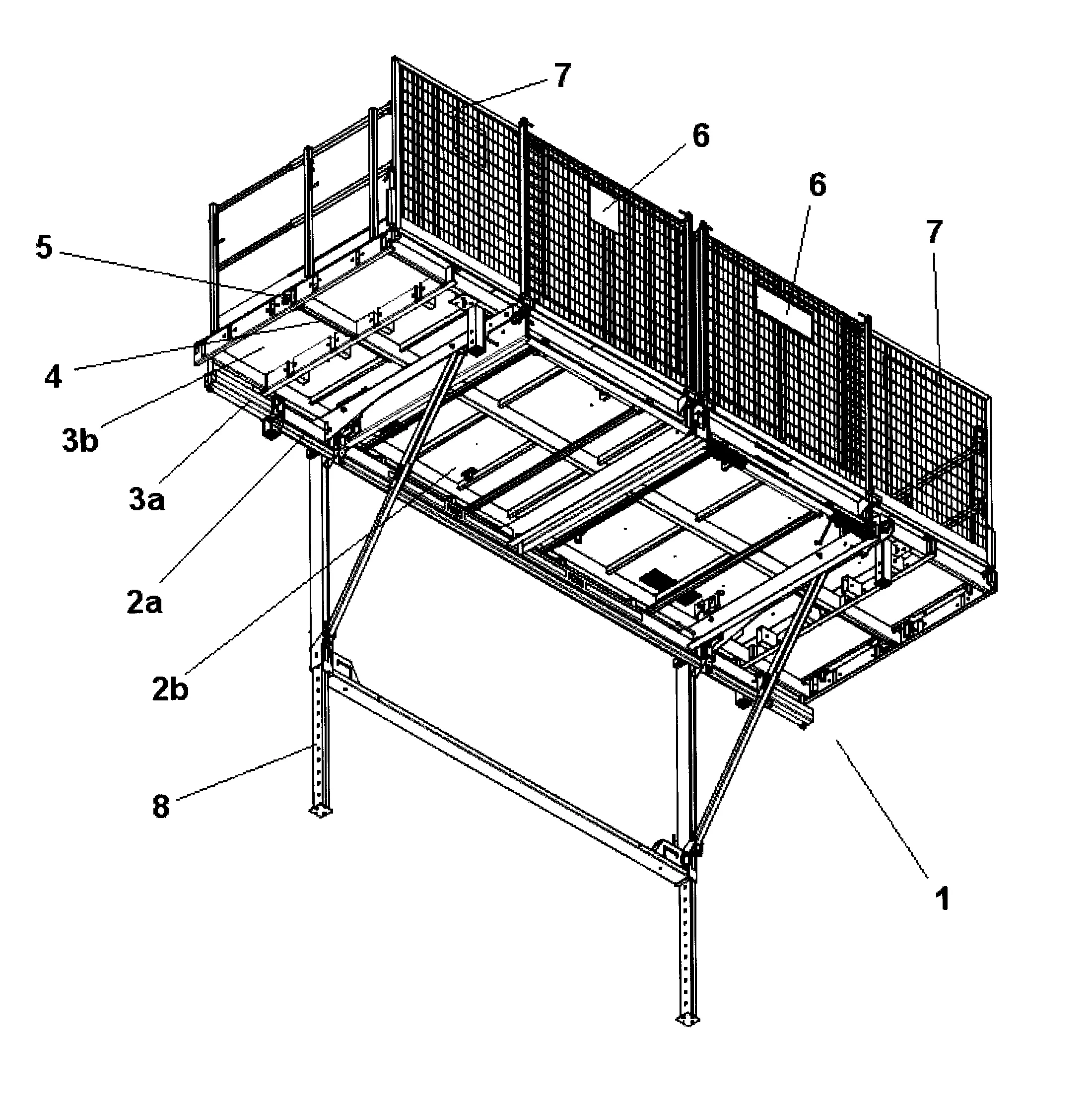 7
6
6
7
5
4
3b
3a
2a
2b
8
1