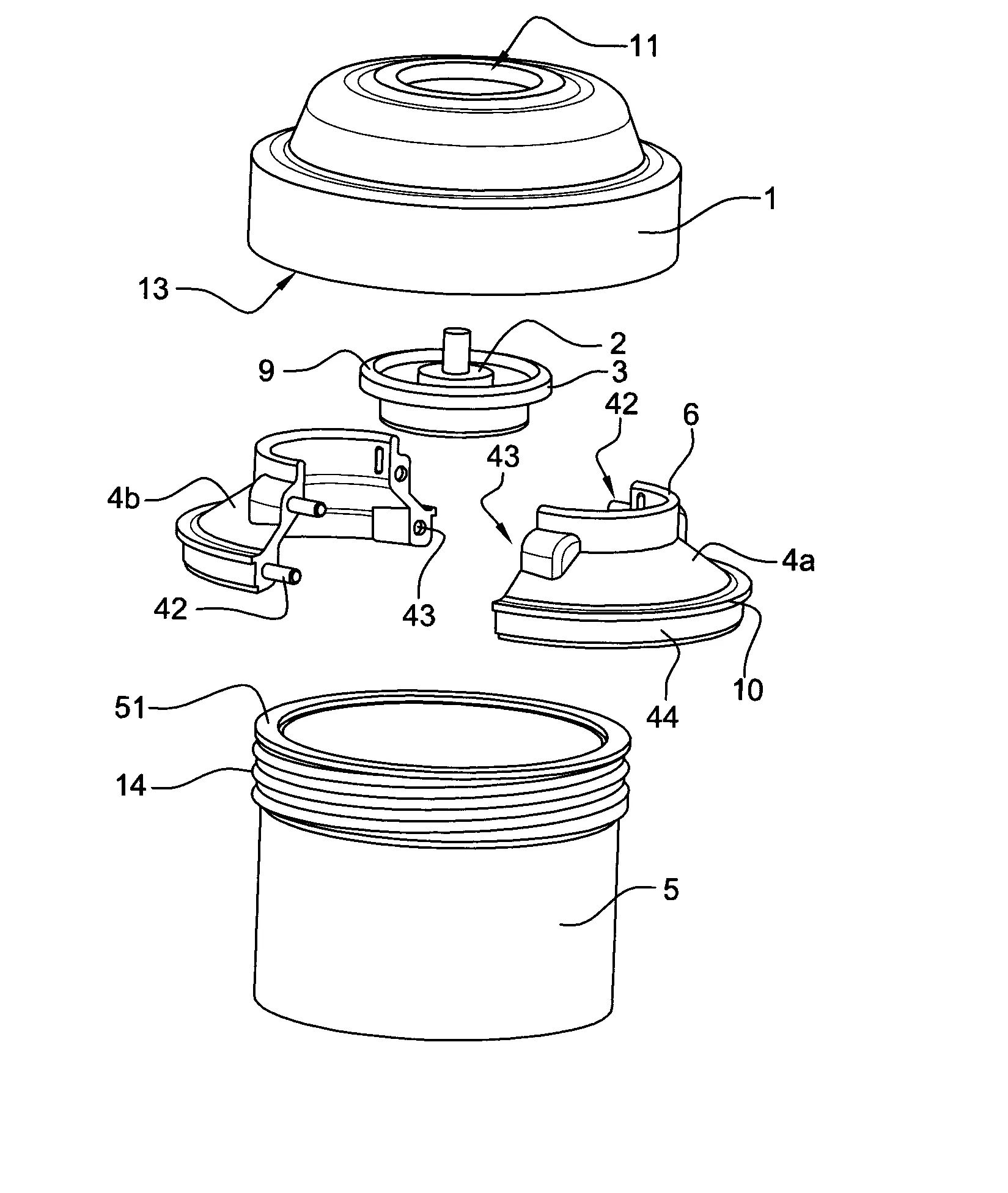 11
1
13
2
9
3
42
6
43
4b
4a
42
43
10
44
51
14
5