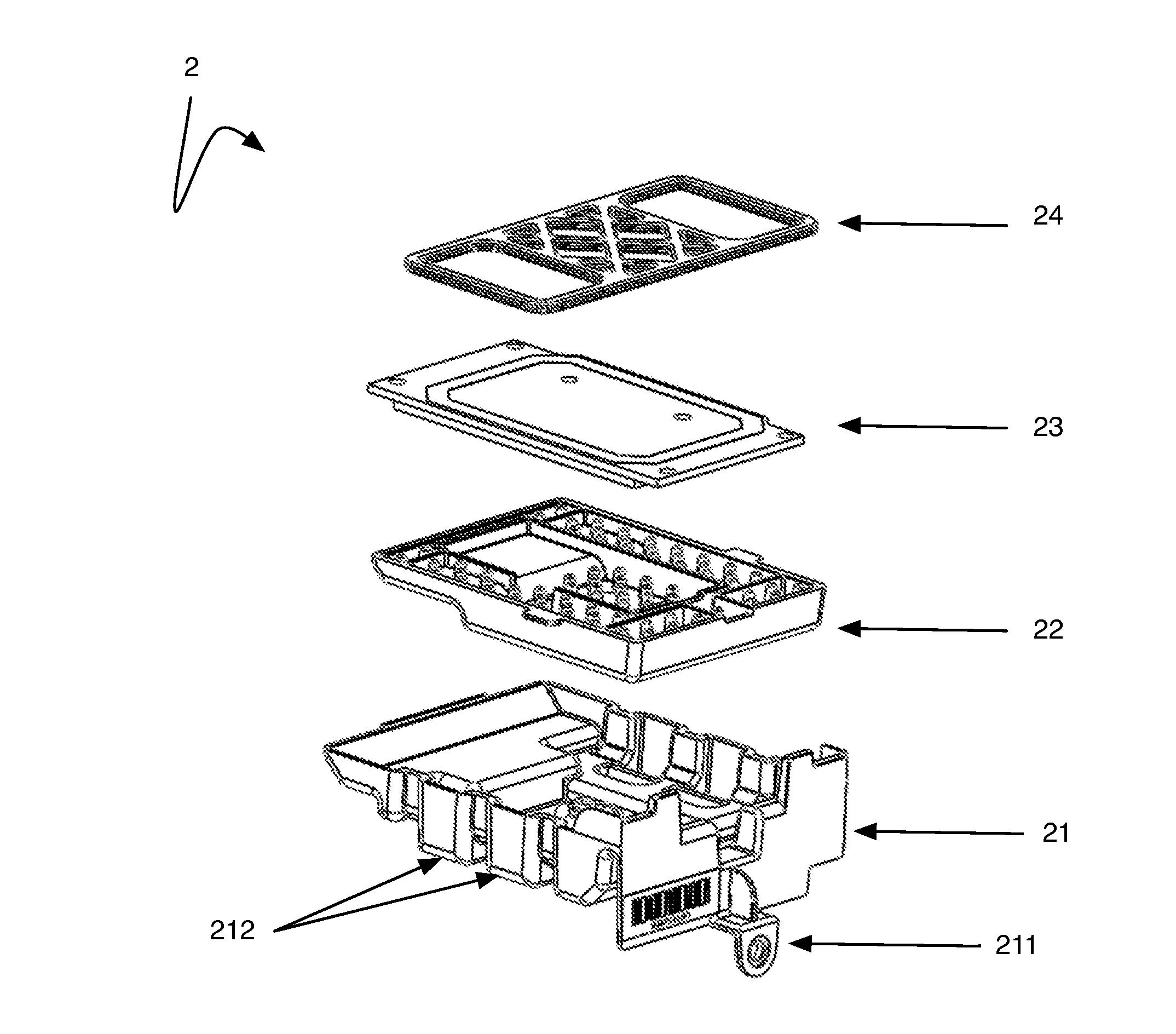 2

24

23

22

21

212

211