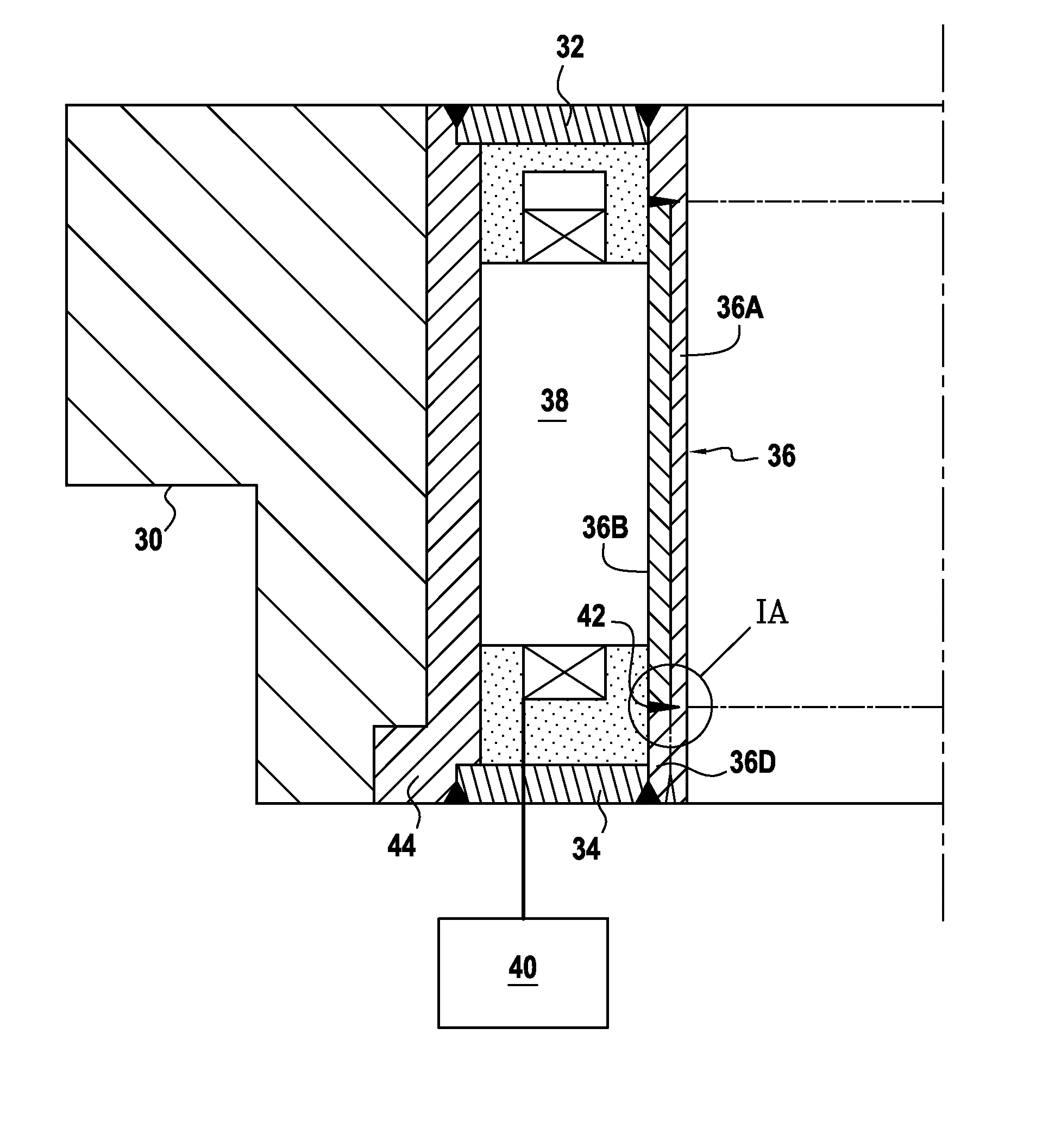 32

36A

38

36

30

36B

42

IA

36D

44

34

40