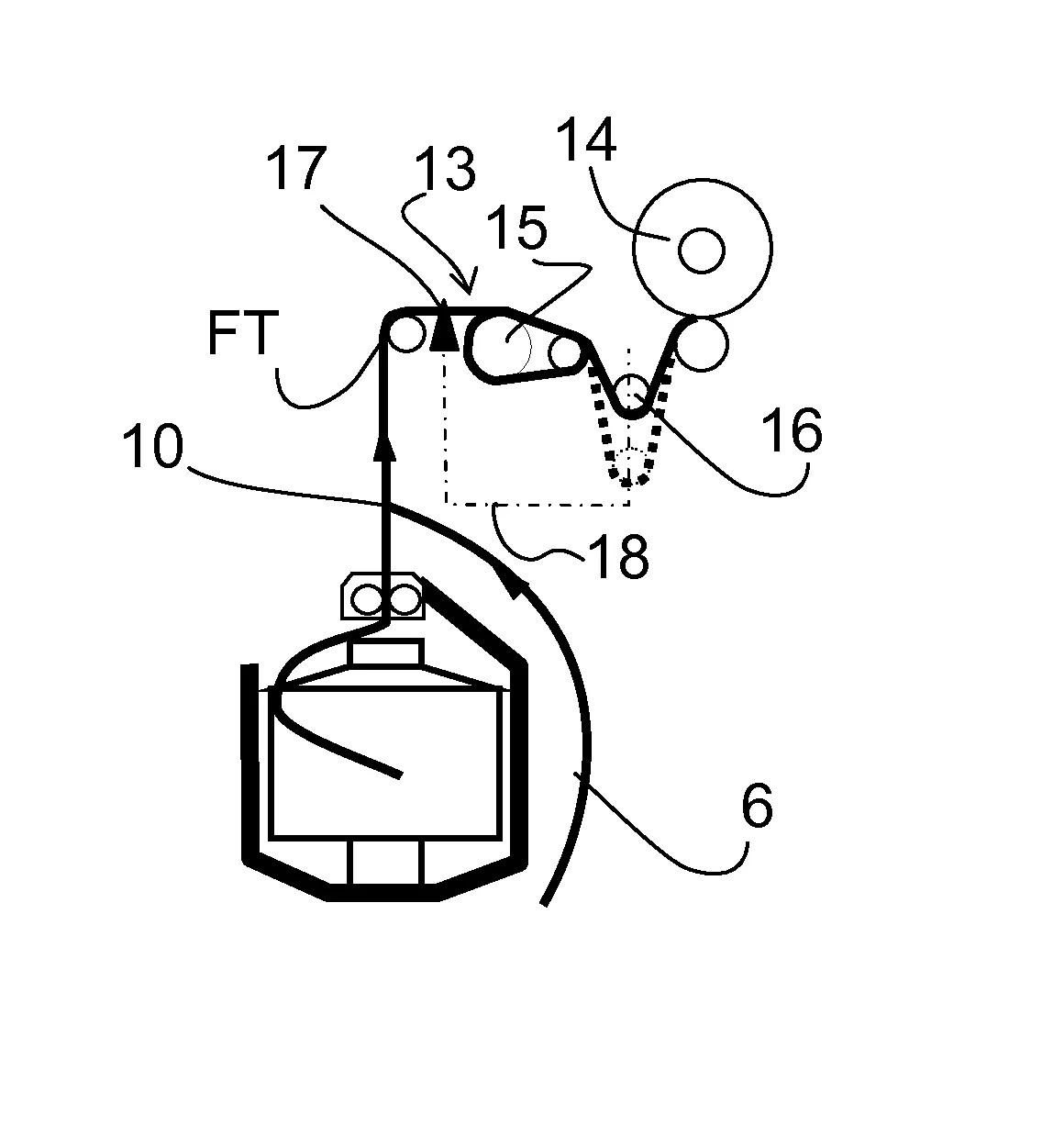 14
17
13
15
FT
16
10
18
6