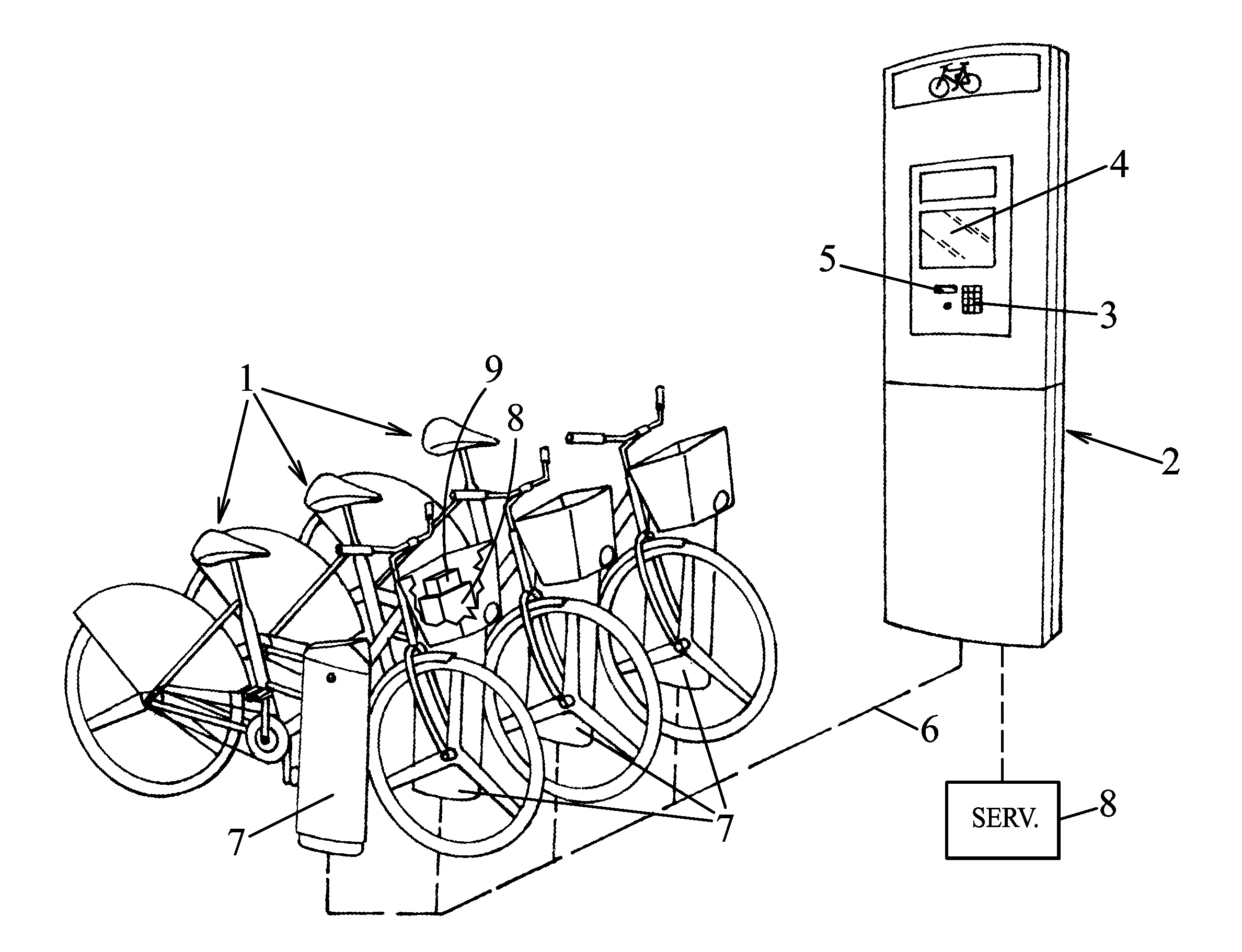 4
5
3
1
9
8
2
6
7
7
SERV.
8