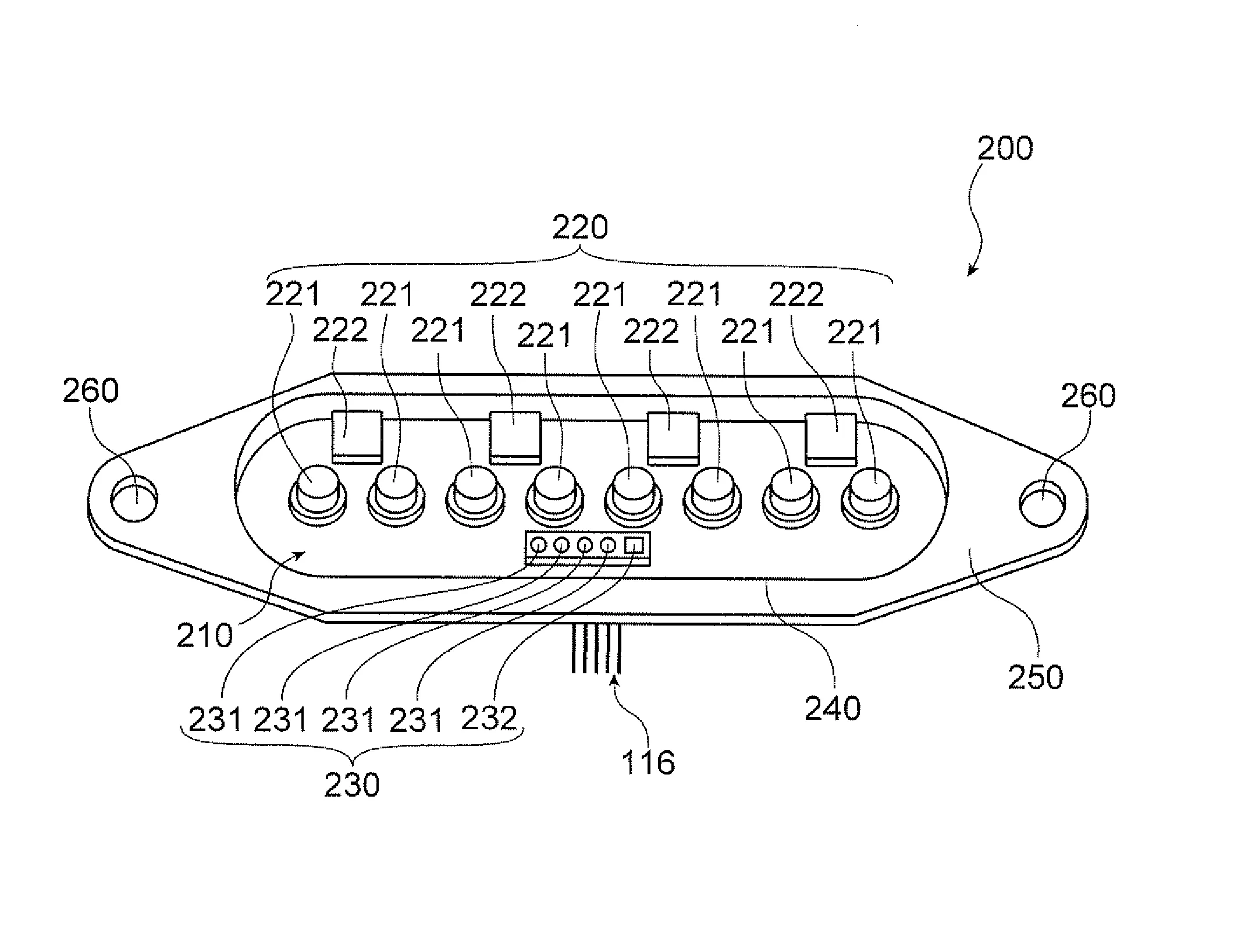 200

220

221 221 222 221 221 222

222 221 221 222 221 221

260 260

210

231 231 231 231 232

230

116

240

250