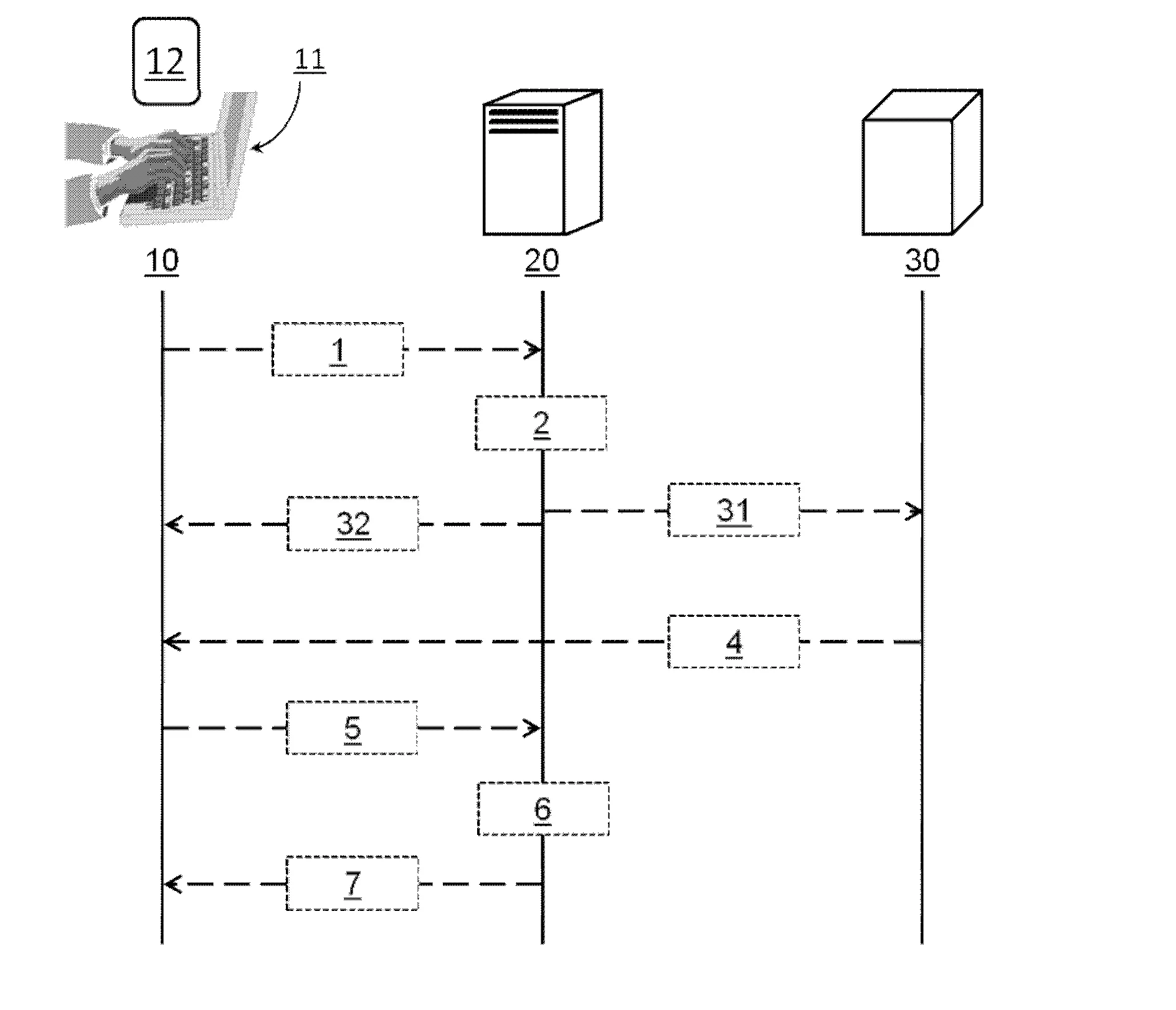 12

11

10

20

30

1

2

32

31

4

5

6

7