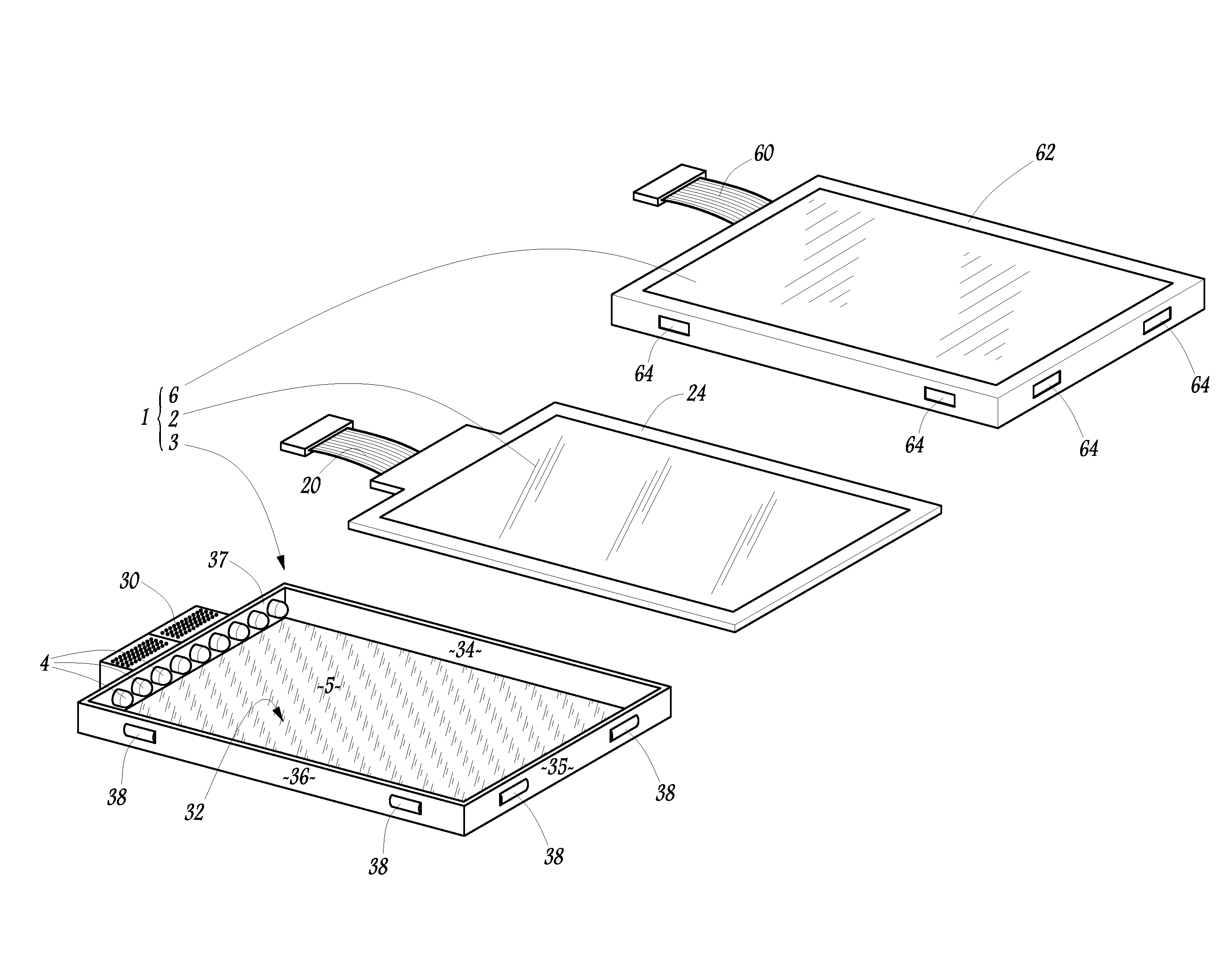 60
62
64
64
64
64
1
6
2
3
24
20
37
30
4
~34~
~5~
~35~
~36~
38
32
38
38
38