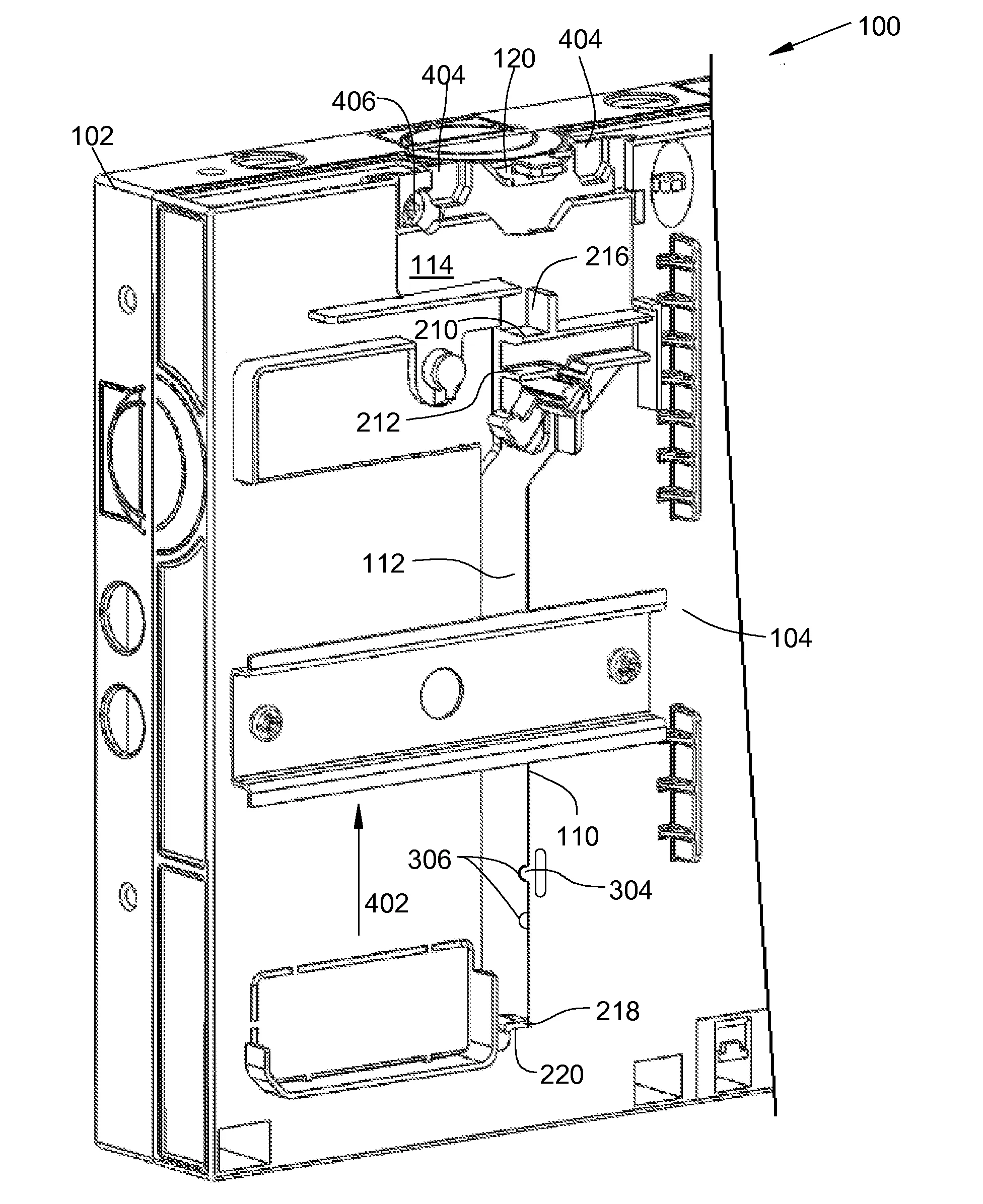 100
404
120
404
406
102
114
216
210
212
112
104
110
306
304
402
218
220