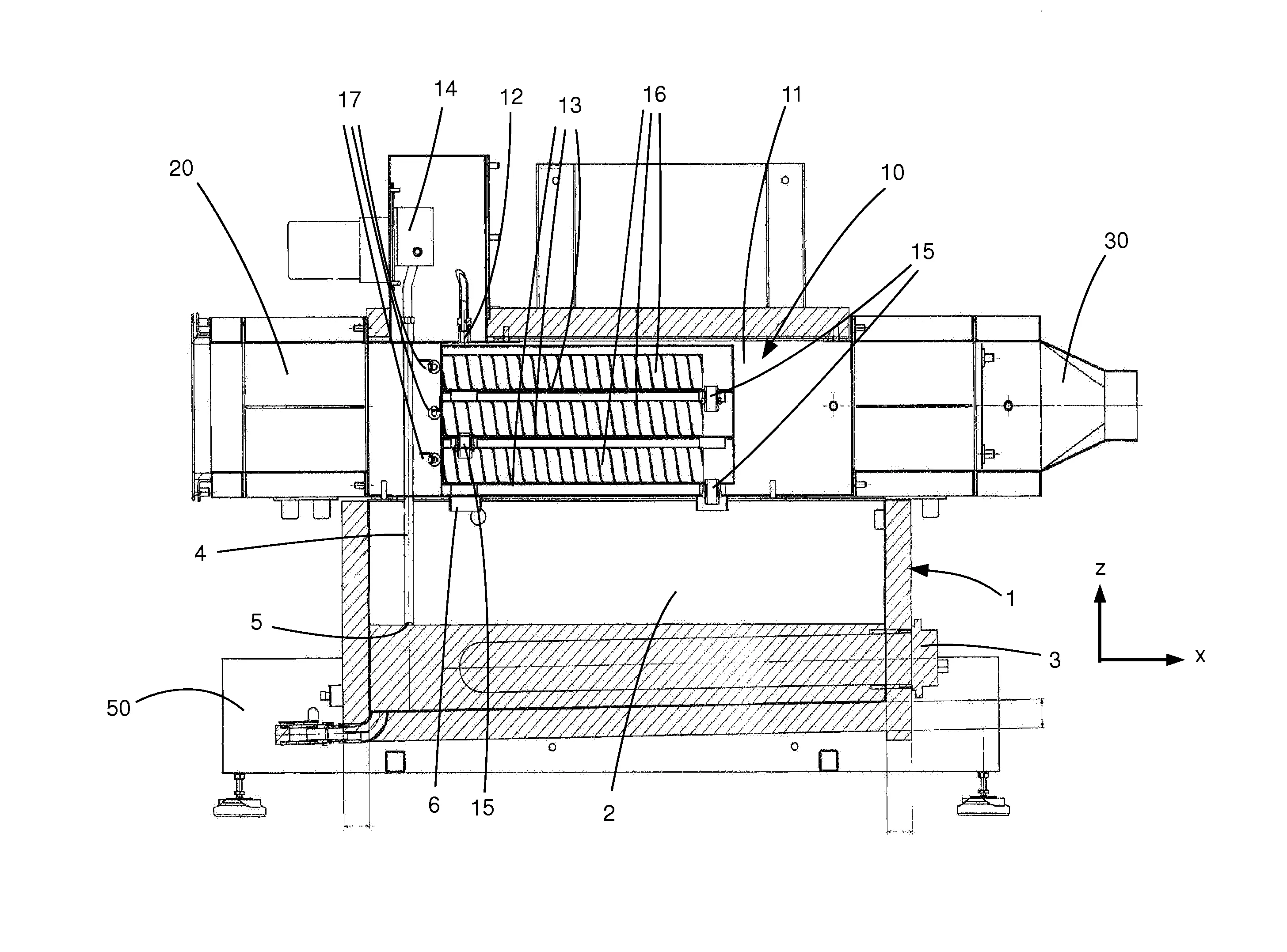 17
14
12
13
16
11
20
10
15
30
4
z
1
5
3
x
50
6
15
2