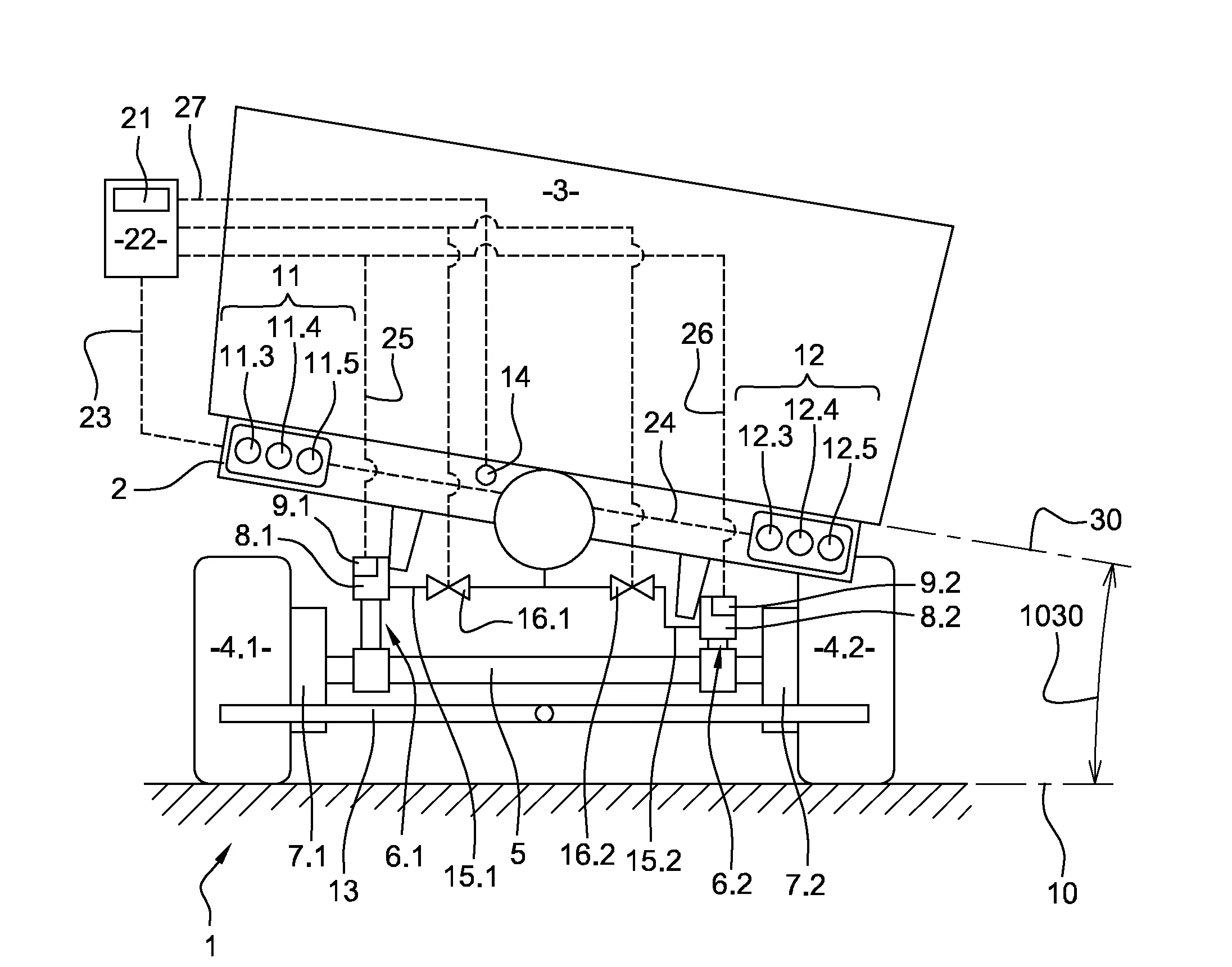 21
27
-3-
-22-
11
11.4
11.3
11.5
25
26
12
12.4
12.3
12.5
14
24
23
2
9.1
8.1
30
9.2
8.2
1030
16.1
-4.1-
-4.2-
7.1
13
6.1
15.1
5
16.2
15.2
6.2
7.2
10
1