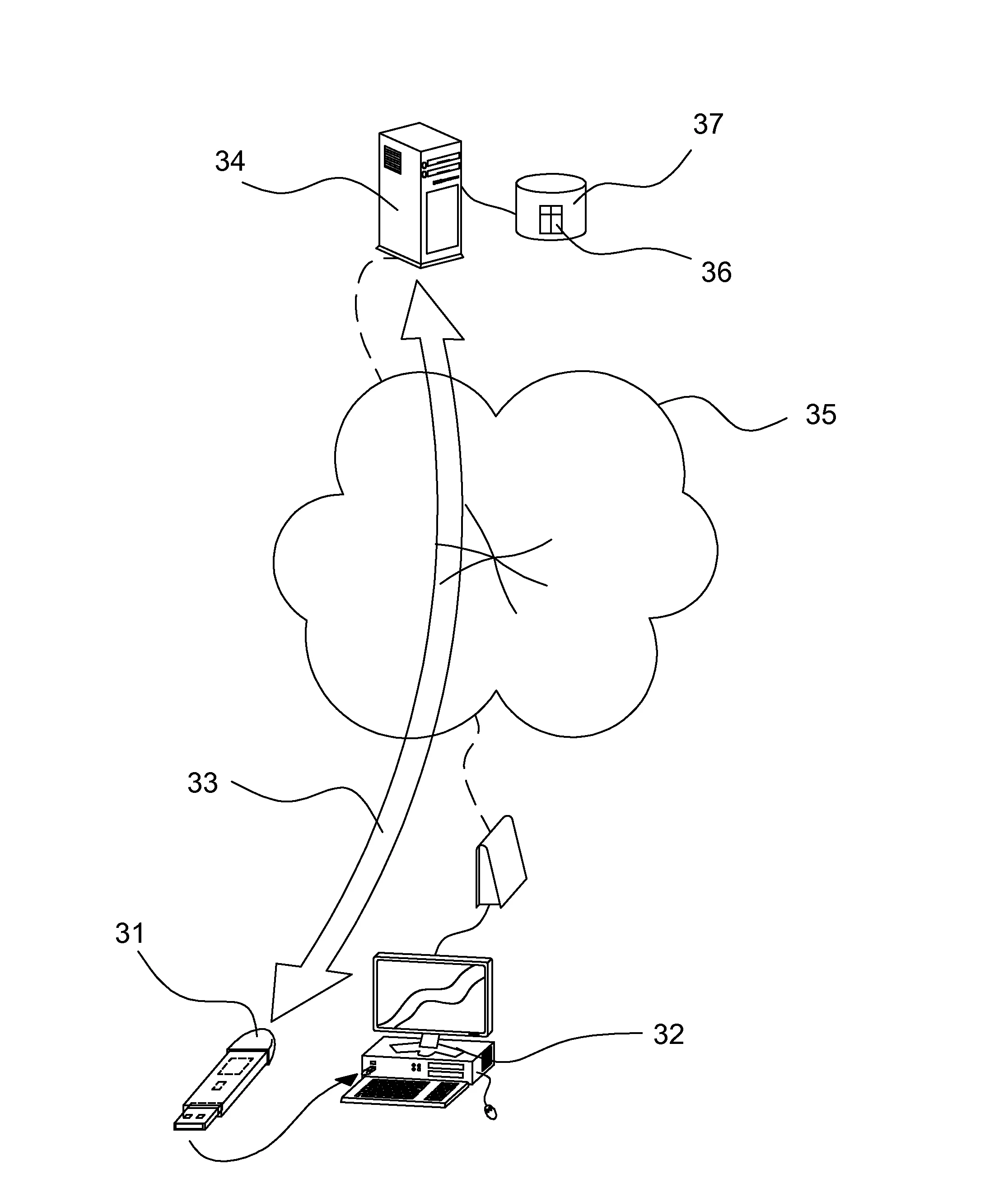 37
34
36
35
33
31
32