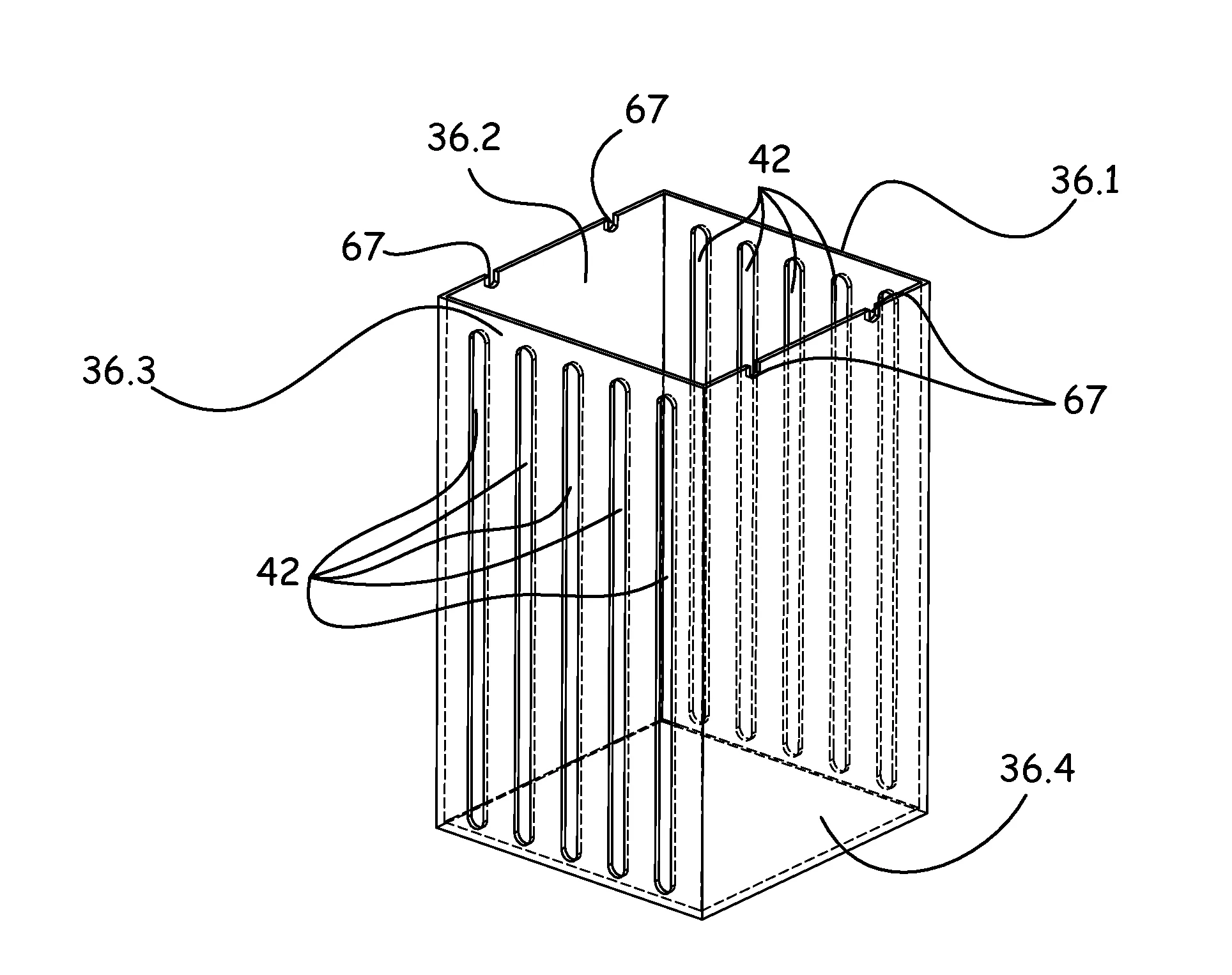 67
36.2
42
36.1
67
36.3
67
42
36.4