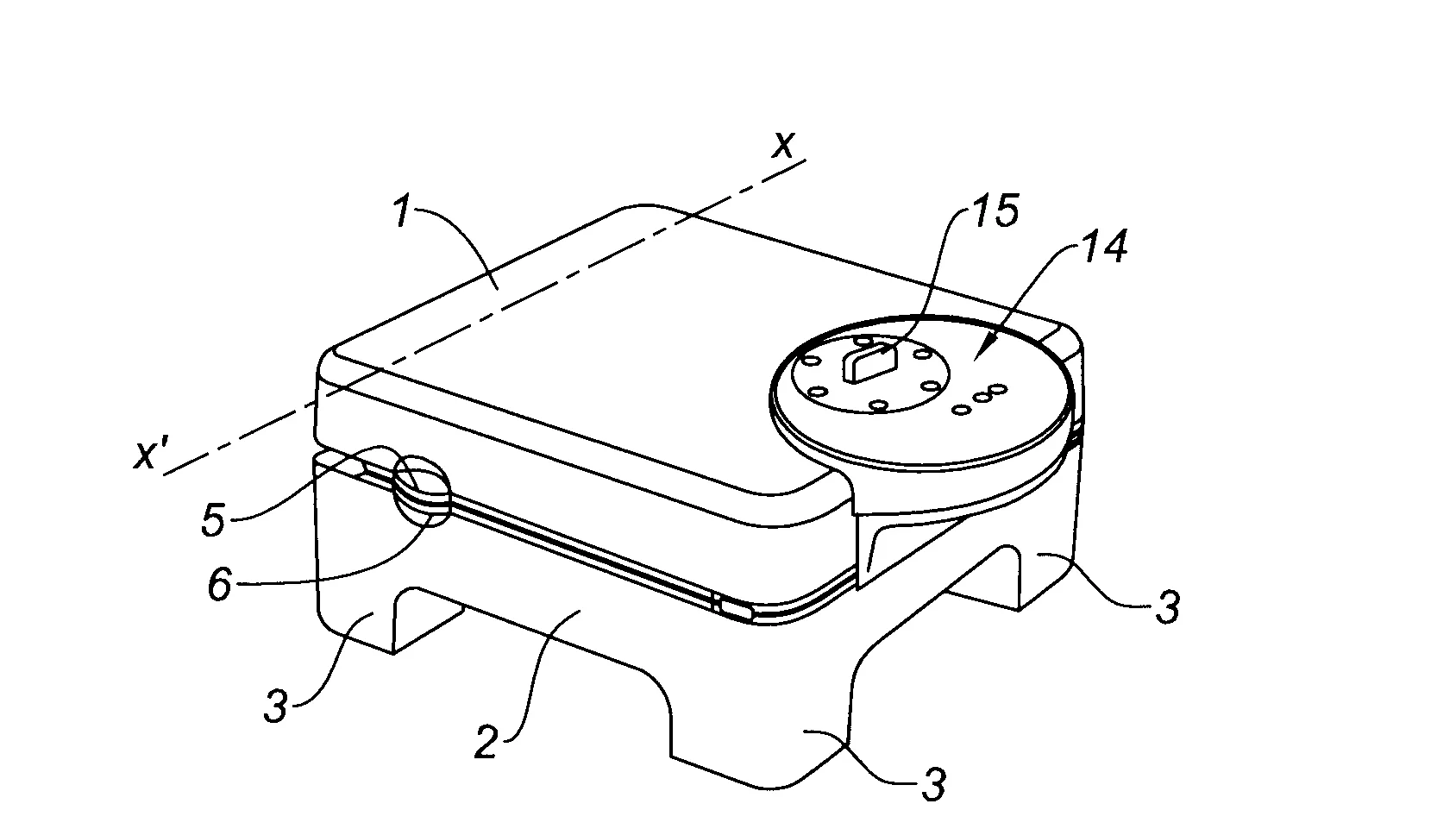 x
1
15
14
x'
5
6
3
3
2
3