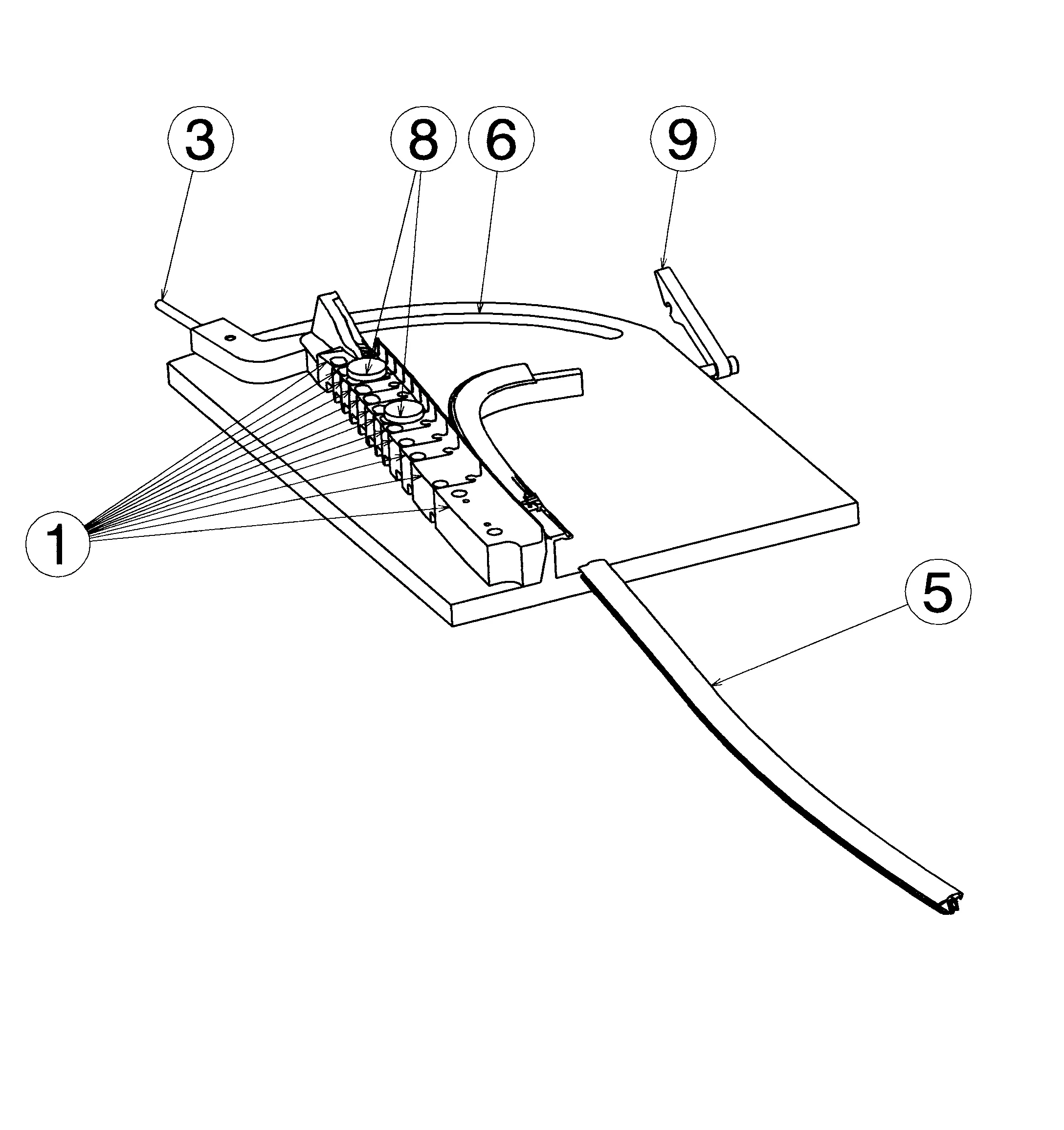 3
8
6
9
1
5