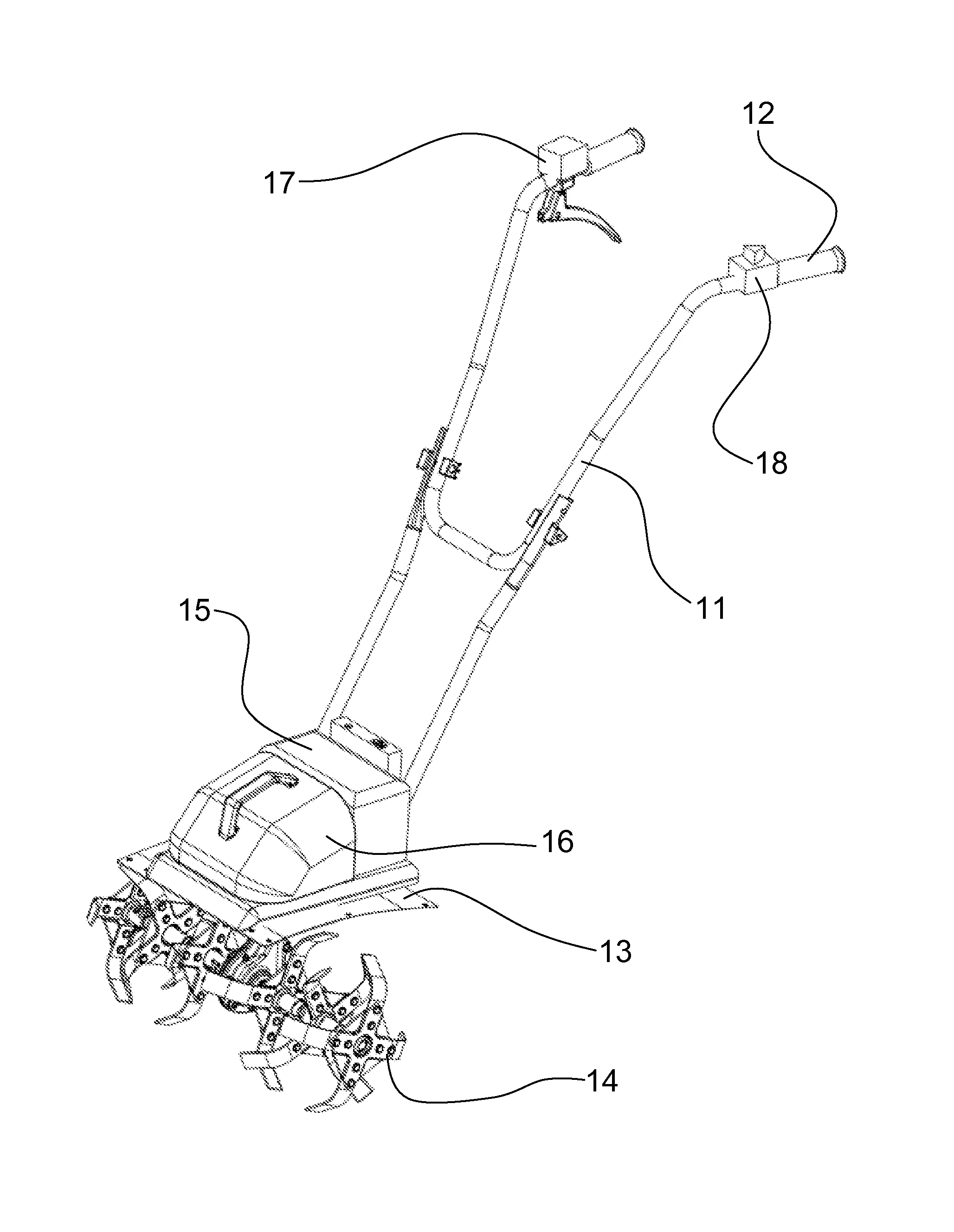 12
17
18
11
15
16
13
14