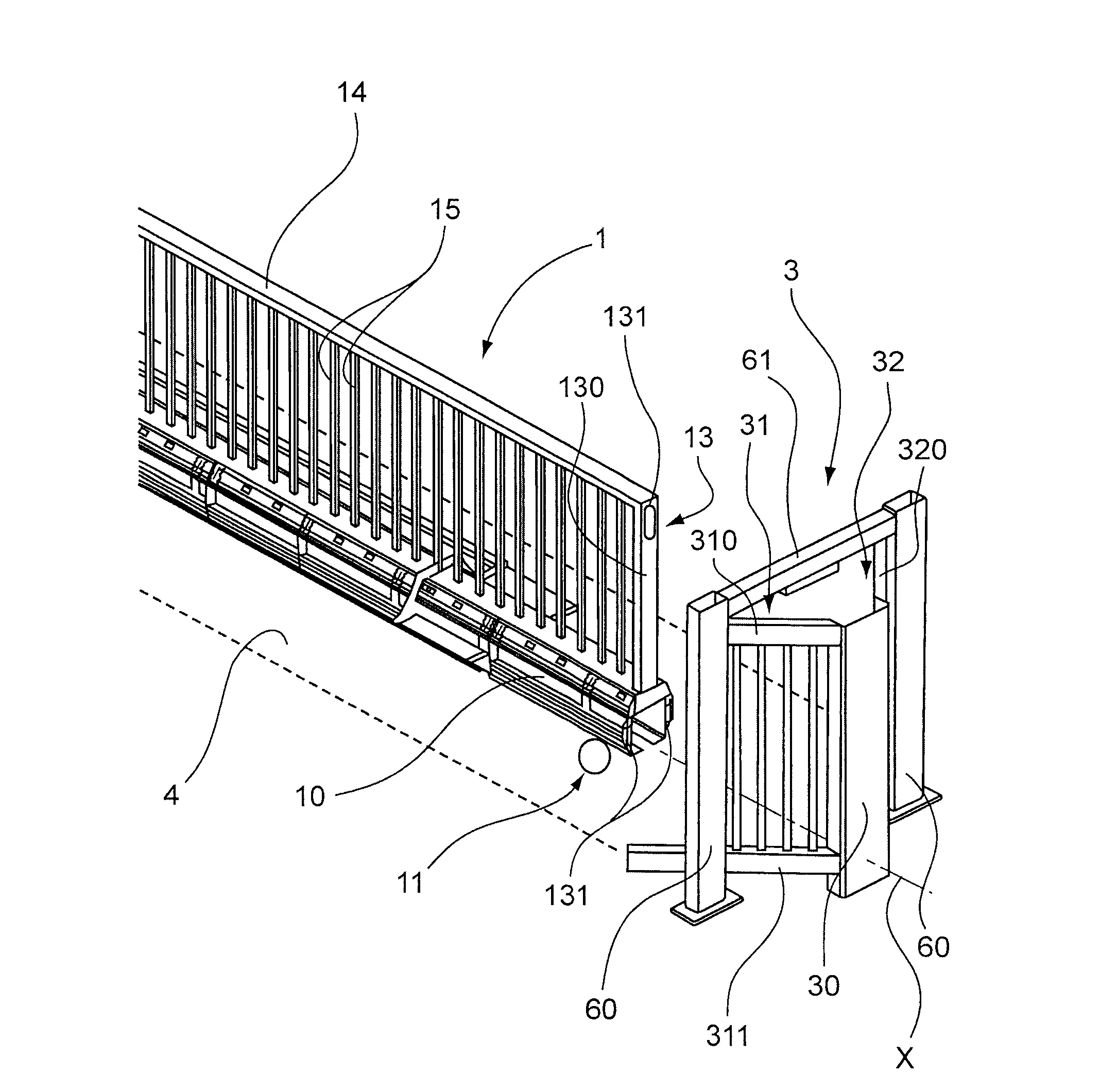 14
15
1
3
131
61
32
130
31
13
320
310
4
10
11
131
60
311
30
60
X