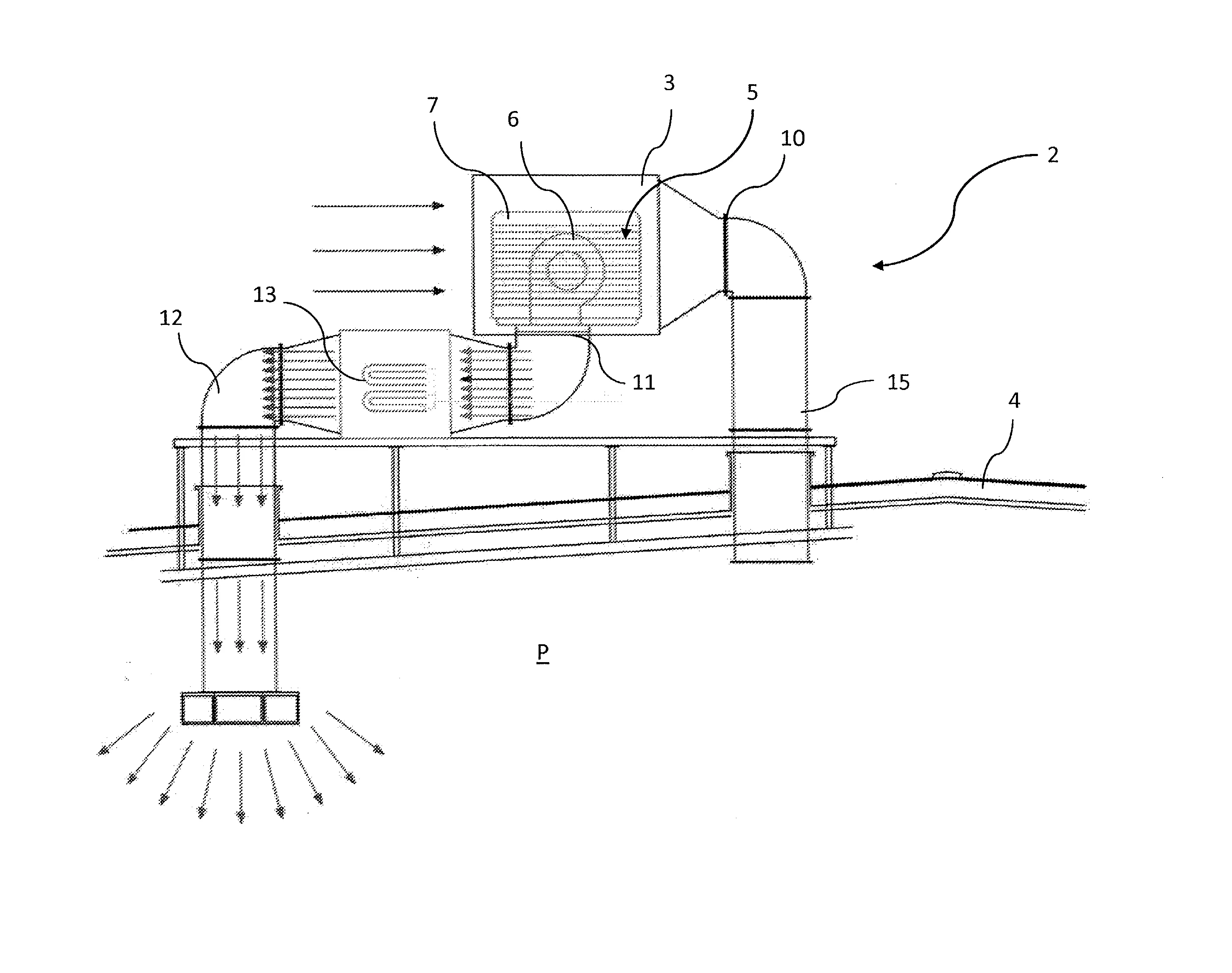 3
5
7
6
10
2
13
12
11
15
4
P