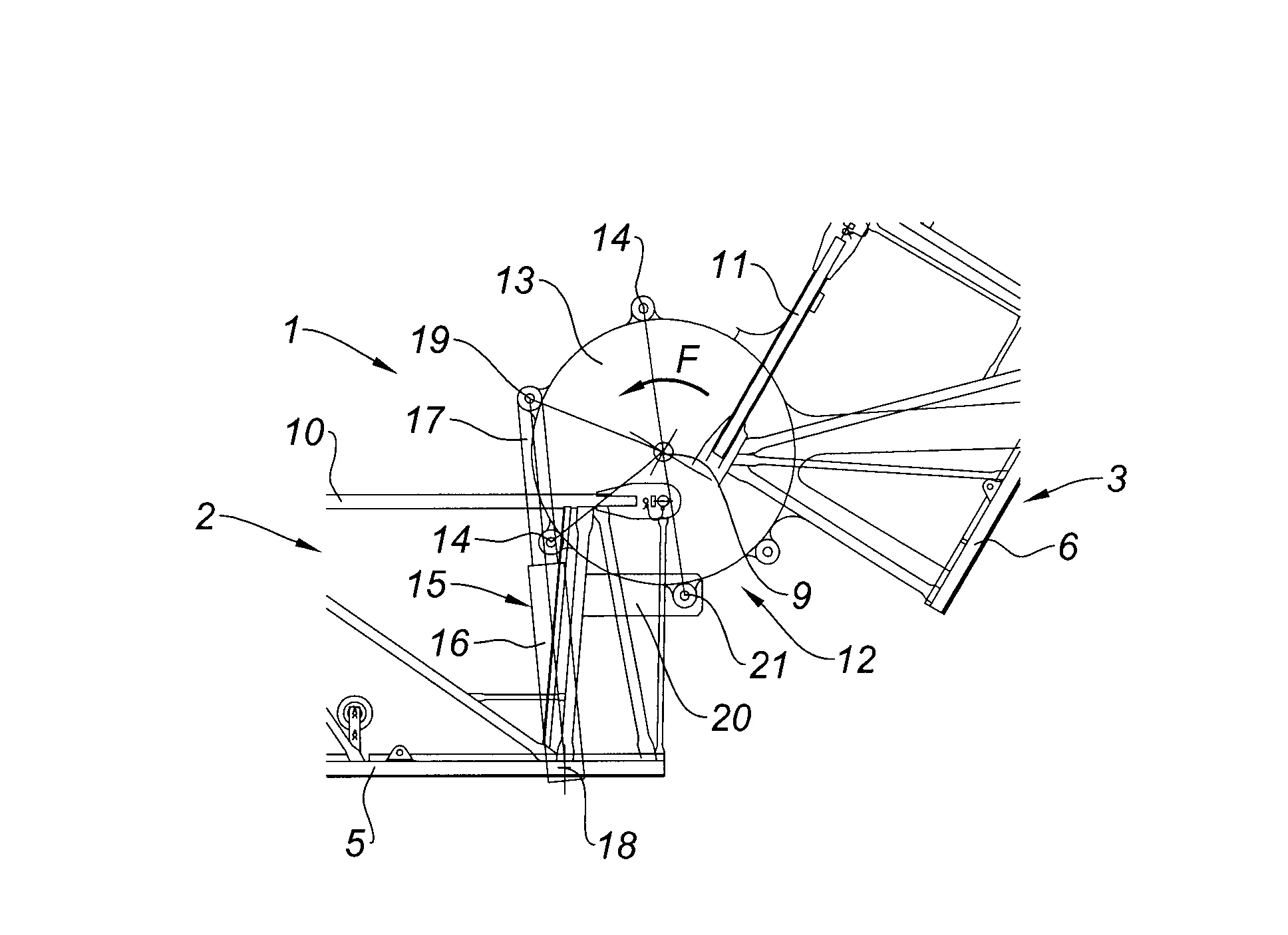 14
11
13
1
19
F
17
10
3
2
14
6
15
9
16
21
12
20
5
18